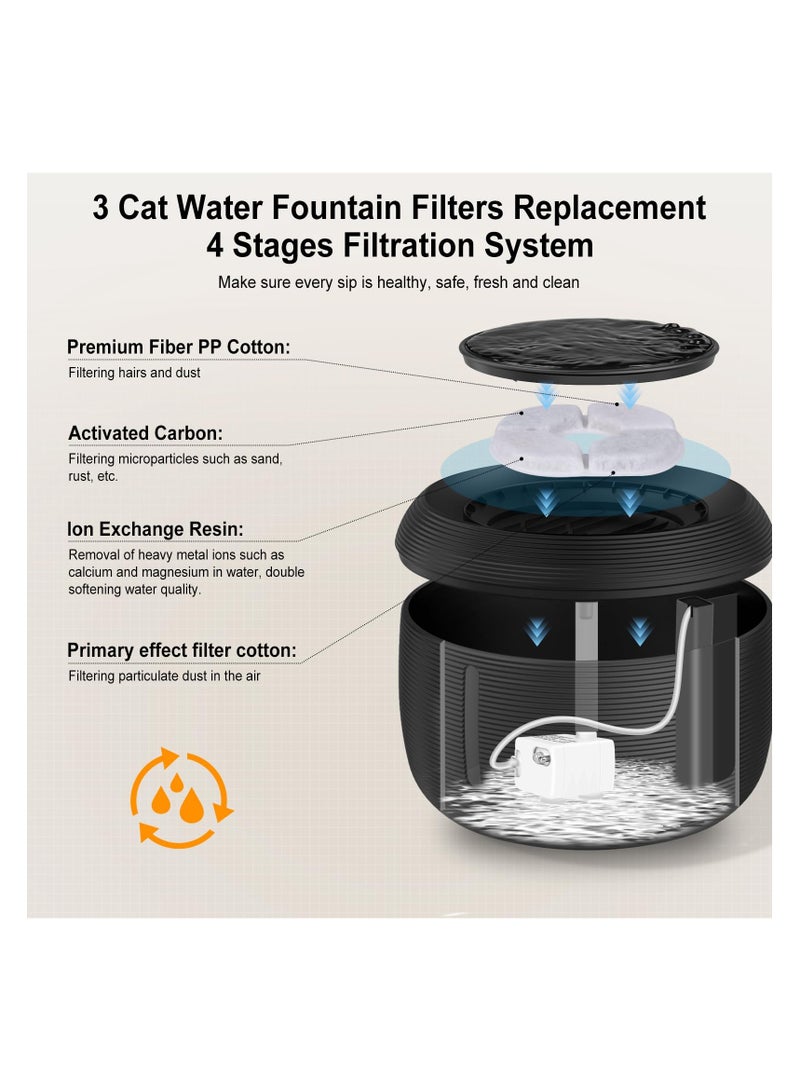 3 Cat Water Fountain Filters Replacement
4 Stages Filtration System

Make sure every sip is healthy, safe, fresh and clean

Premium Fiber PP Cotton:
Filtering hairs and dust

Activated Carbon:
Filtering microparticles such as sand, rust, etc.

Ion Exchange Resin:
Removal of heavy metal ions such as calcium and magnesium in water, double softening water quality.

Primary effect filter cotton:
Filtering particulate dust in the air