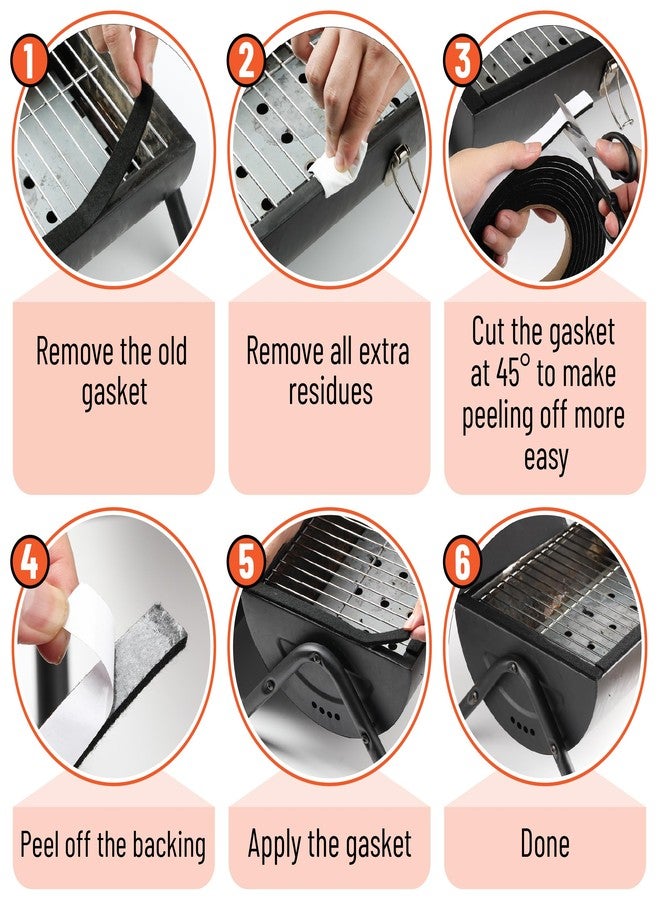 1

Remove the old gasket

2

Remove all extra residues

3

Cut the gasket at 45° to make peeling off more easy

4

Peel off the backing

5

Apply the gasket

6

Done