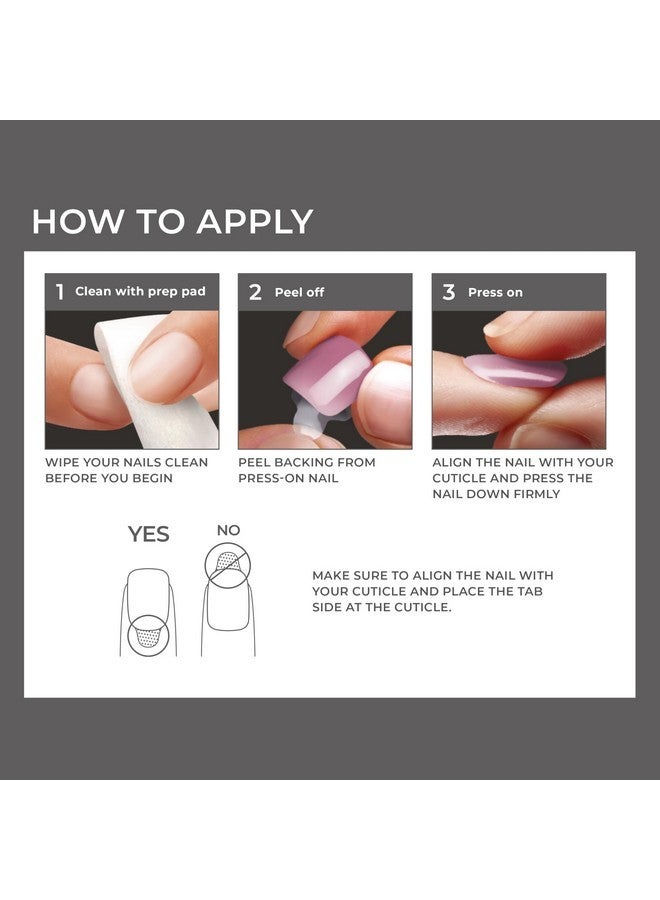 HOW TO APPLY

1 Clean with prep pad

WIPE YOUR NAILS CLEAN BEFORE YOU BEGIN

2 Peel off

PEEL BACKING FROM PRESS-ON NAIL

3 Press on

ALIGN THE NAIL WITH YOUR CUTICLE AND PRESS THE NAIL DOWN FIRMLY

YES

NO

MAKE SURE TO ALIGN THE NAIL WITH YOUR CUTICLE AND PLACE THE TAB SIDE AT THE CUTICLE.