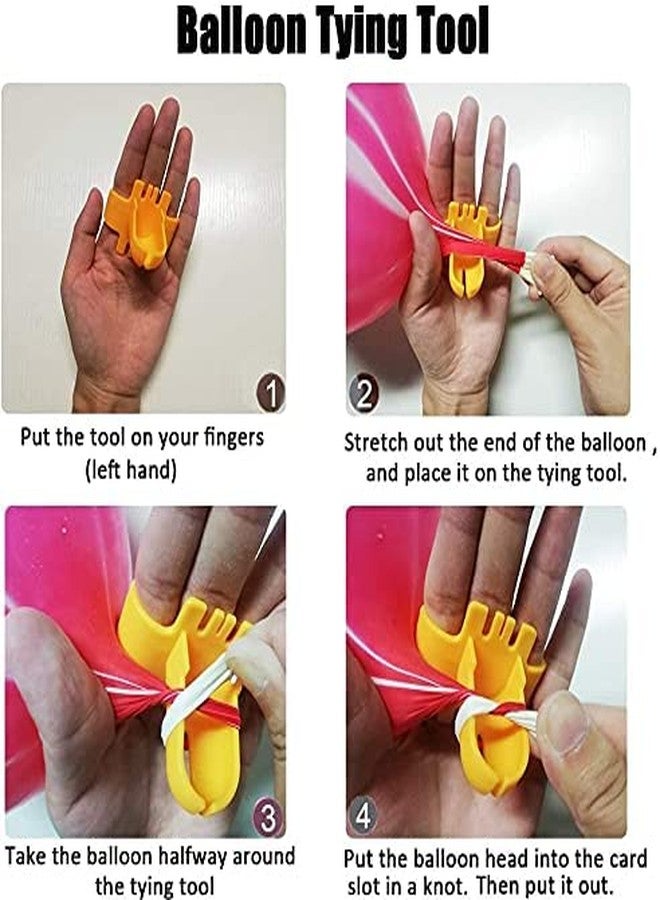 Balloon Tying Tool

1

Put the tool on your fingers (left hand)

2

Stretch out the end of the balloon , and place it on the tying tool.

3

Take the balloon halfway around the tying tool

4

Put the balloon head into the card slot in a knot. Then put it out.