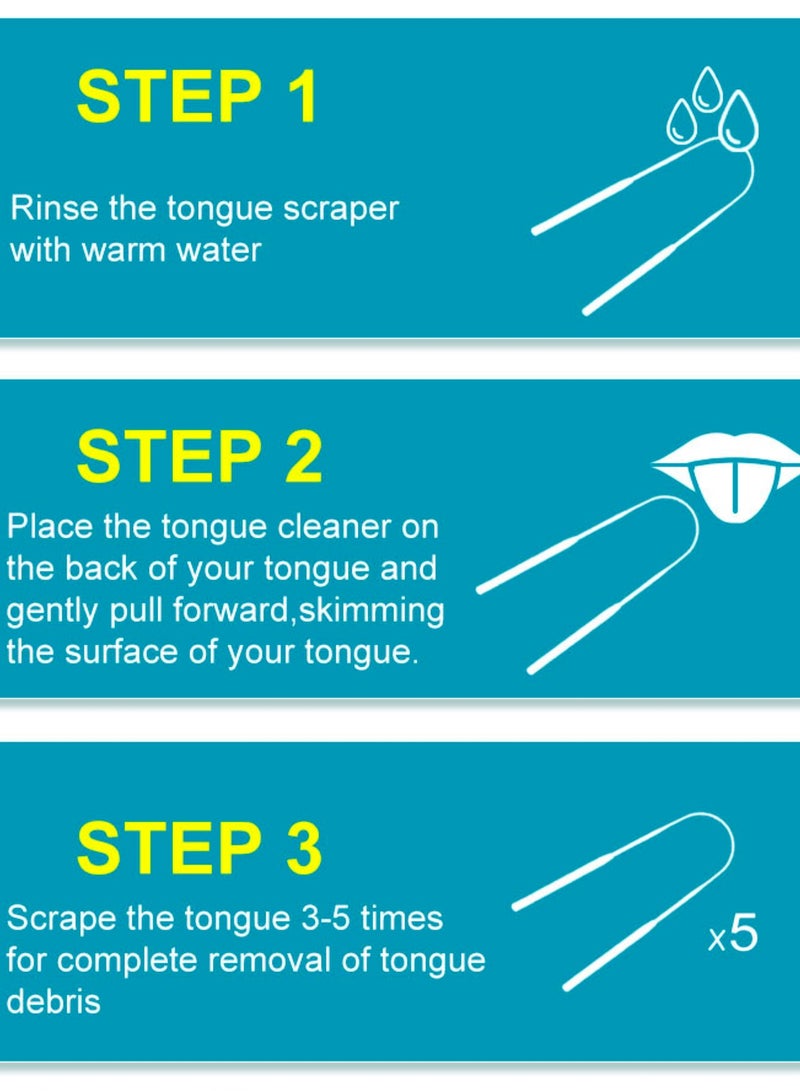 STEP 1

Rinse the tongue scraper with warm water

STEP 2

Place the tongue cleaner on the back of your tongue and gently pull forward,skimming the surface of your tongue.

STEP 3

Scrape the tongue 3-5 times for complete removal of tongue debris

x5