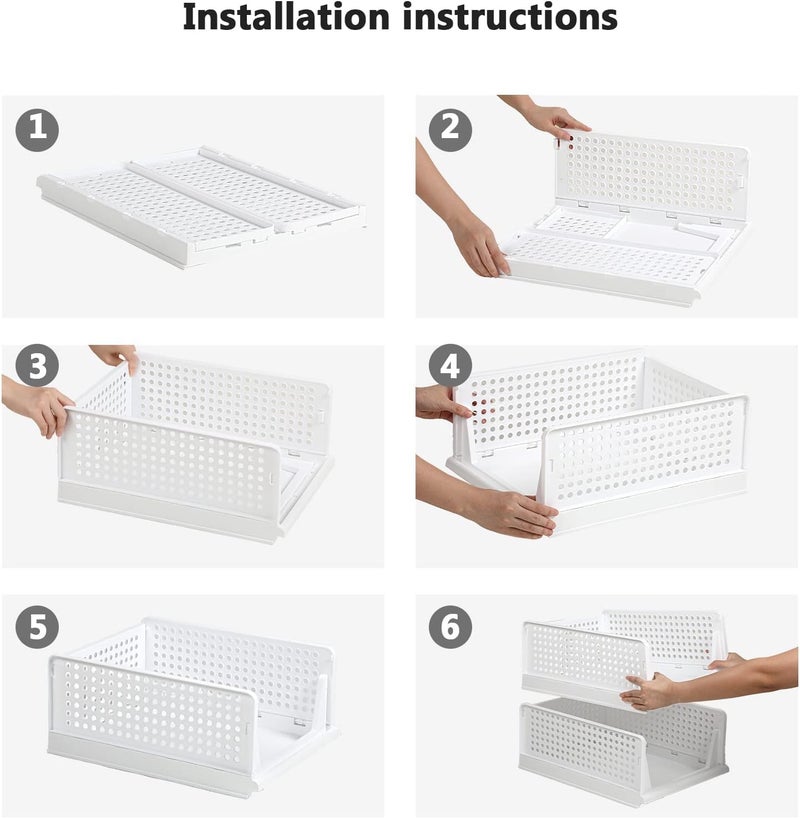 Installation instructions

1

2

3

4

5

6