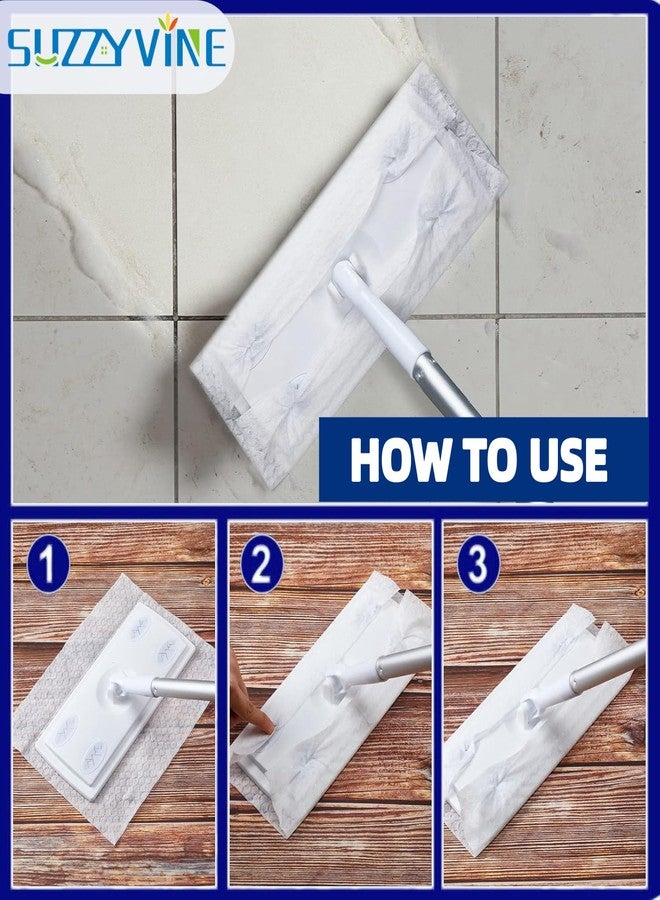 SUZZYVINE

HOW TO USE

1

2

3