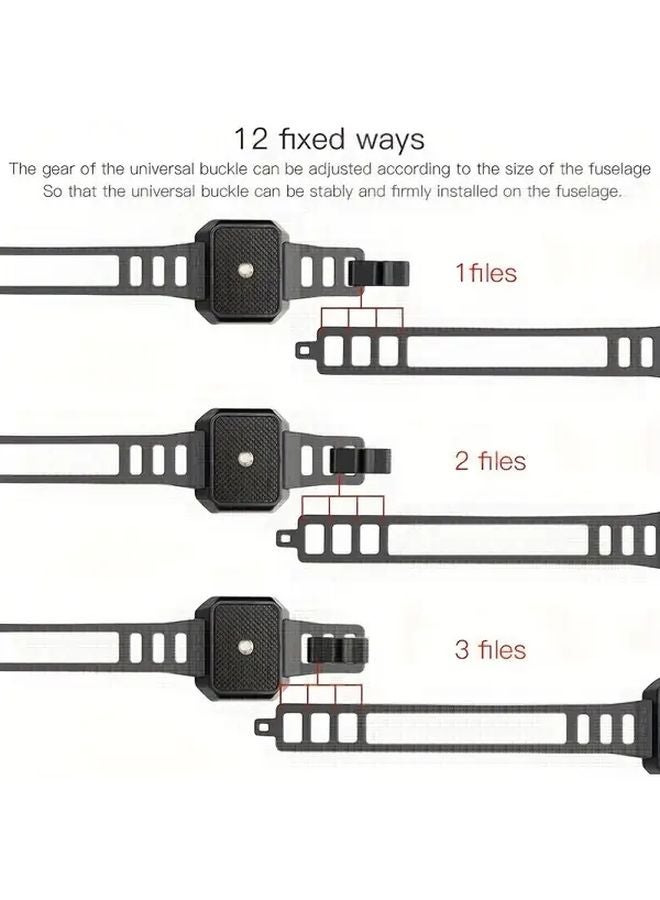 12 fixed ways
The gear of the universal buckle can be adjusted according to the size of the fuselage
So that the universal buckle can be stably and firmly installed on the fuselage.

1files

2 files

3 files