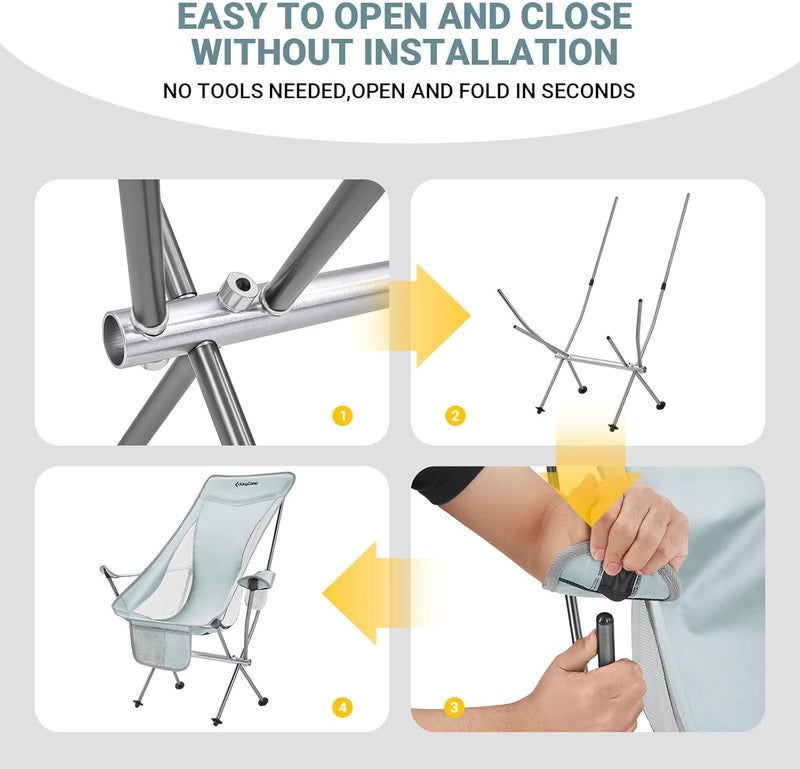 EASY TO OPEN AND CLOSE WITHOUT INSTALLATION

NO TOOLS NEEDED,OPEN AND FOLD IN SECONDS

1

2

KingCamp

4

3