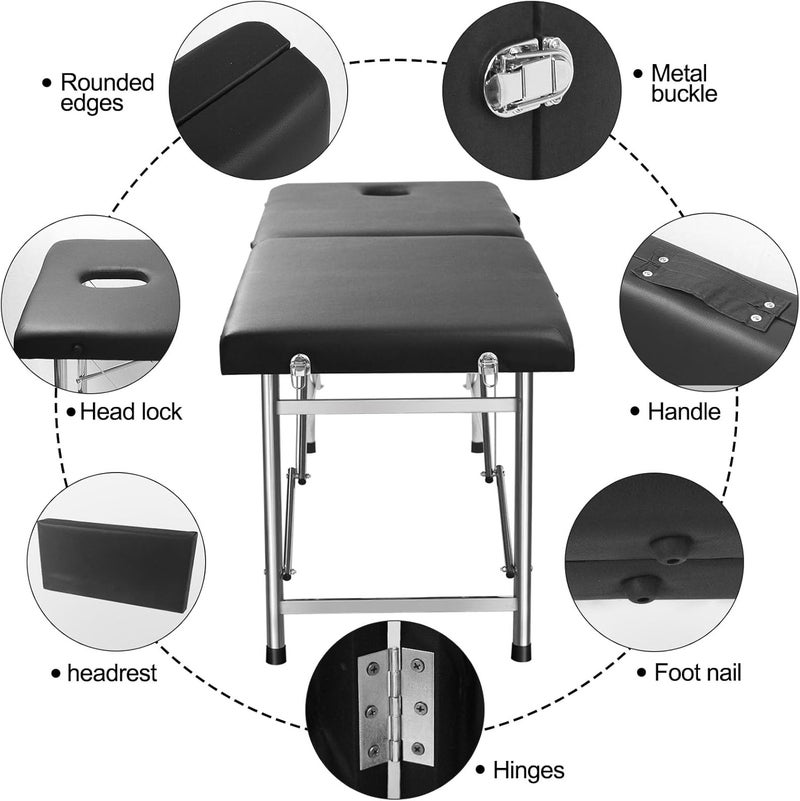 • Rounded edges

• Metal buckle

• Head lock

• Handle

• headrest

• Foot nail

• Hinges