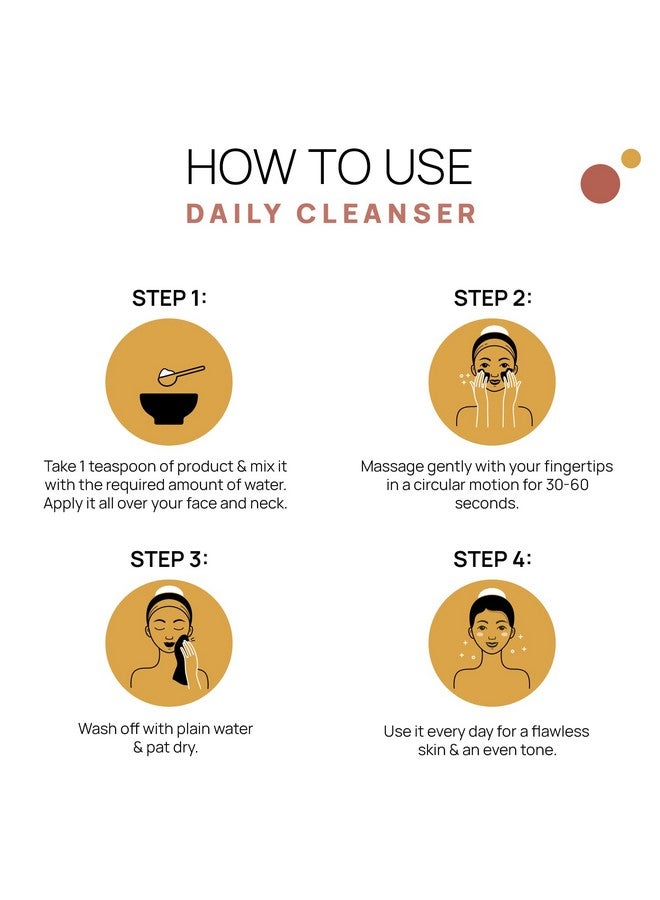 HOW TO USE
DAILY CLEANSER

STEP 1:

Take 1 teaspoon of product & mix it with the required amount of water. Apply it all over your face and neck.

STEP 2:

Massage gently with your fingertips in a circular motion for 30-60 seconds.

STEP 3:

Wash off with plain water & pat dry.

STEP 4:

Use it every day for a flawless skin & an even tone.