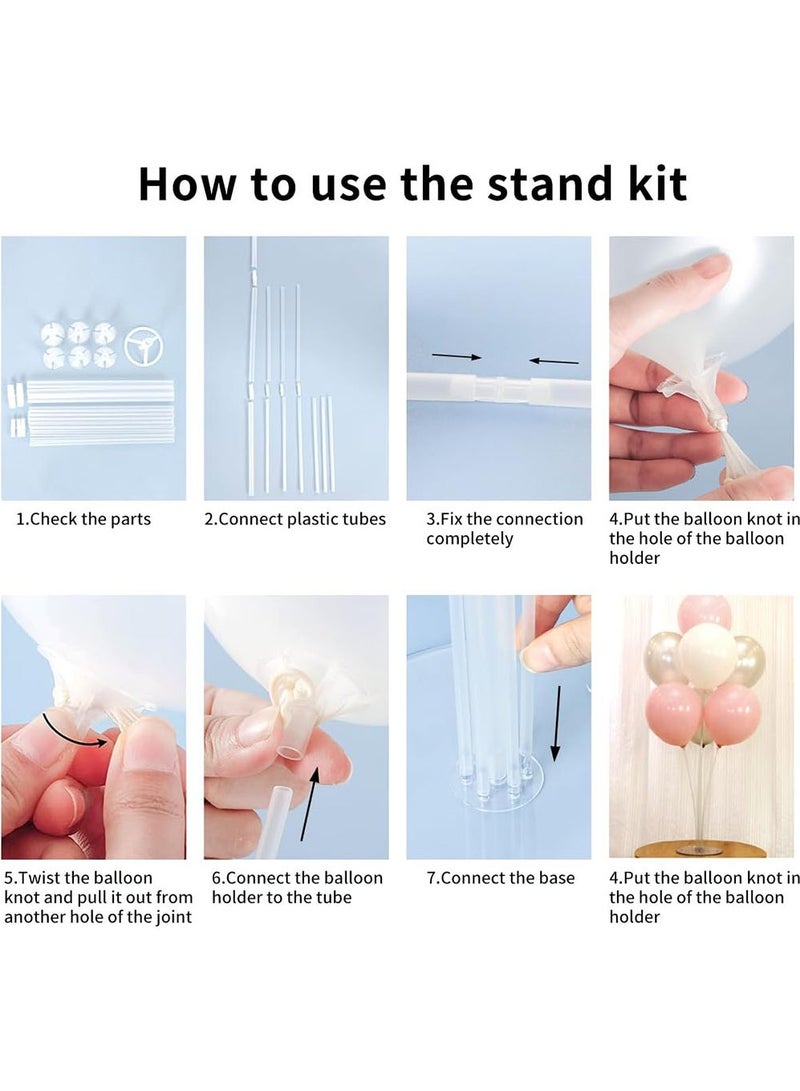 How to use the stand kit

1.Check the parts

2.Connect plastic tubes

3.Fix the connection completely

4.Put the balloon knot in the hole of the balloon holder

5.Twist the balloon knot and pull it out from another hole of the joint

6.Connect the balloon holder to the tube

7.Connect the base

4.Put the balloon knot in the hole of the balloon holder