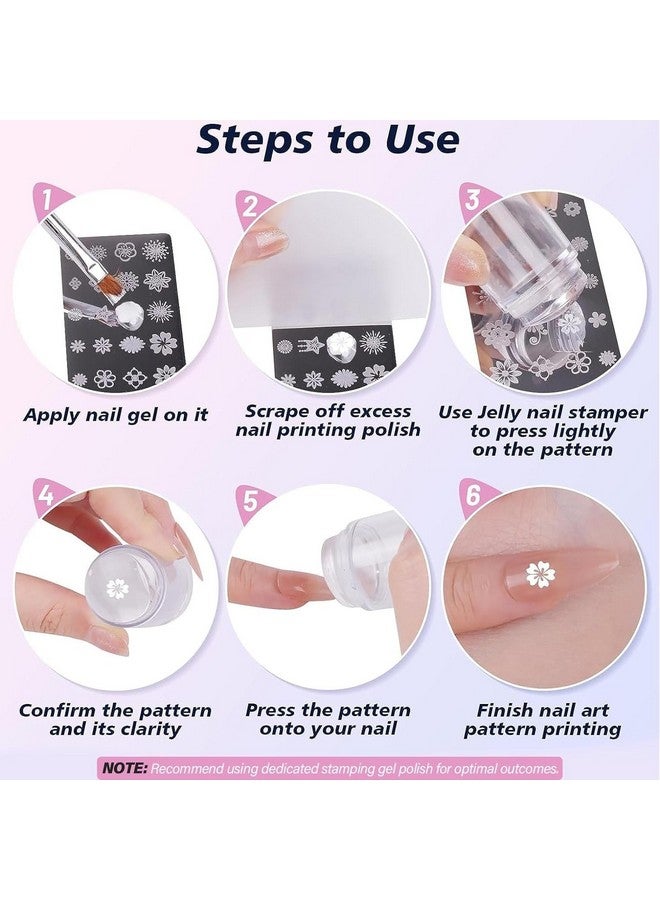 Steps to Use

1

Apply nail gel on it

2

Scrape off excess nail printing polish

3

Use Jelly nail stamper to press lightly on the pattern

4

Confirm the pattern and its clarity

5

Press the pattern onto your nail

6

Finish nail art pattern printing

NOTE: Recommend using dedicated stamping gel polish for optimal outcomes.