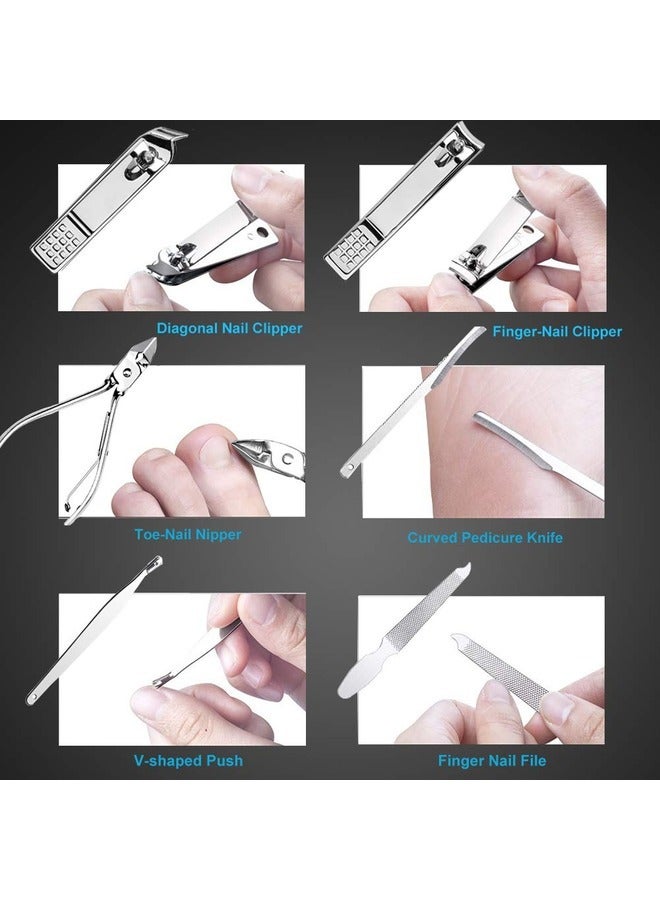 Diagonal Nail Clipper

Finger-Nail Clipper

Toe-Nail Nipper

Curved Pedicure Knife

V-shaped Push

Finger Nail File