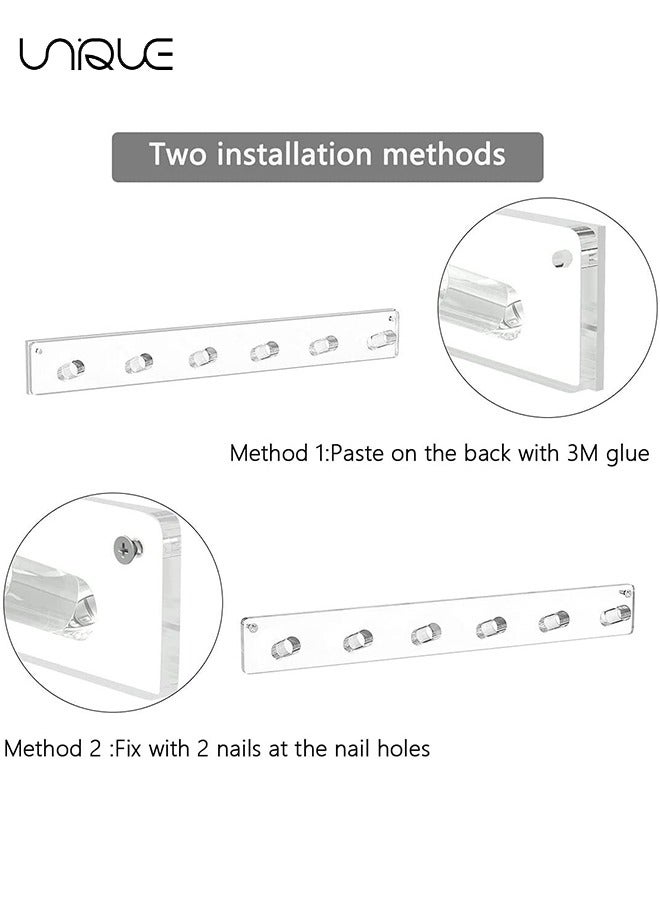 UNIQUE

Two installation methods

Method 1:Paste on the back with 3M glue

Method 2 :Fix with 2 nails at the nail holes