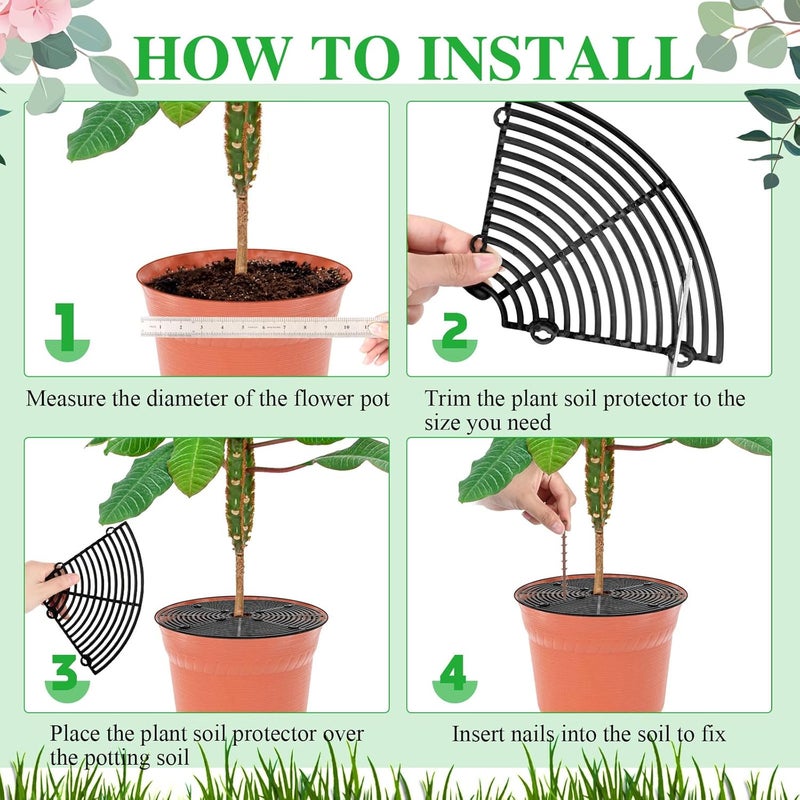 HOW TO INSTALL

1

Measure the diameter of the flower pot

2

Trim the plant soil protector to the size you need

3

Place the plant soil protector over the potting soil

4

Insert nails into the soil to fix