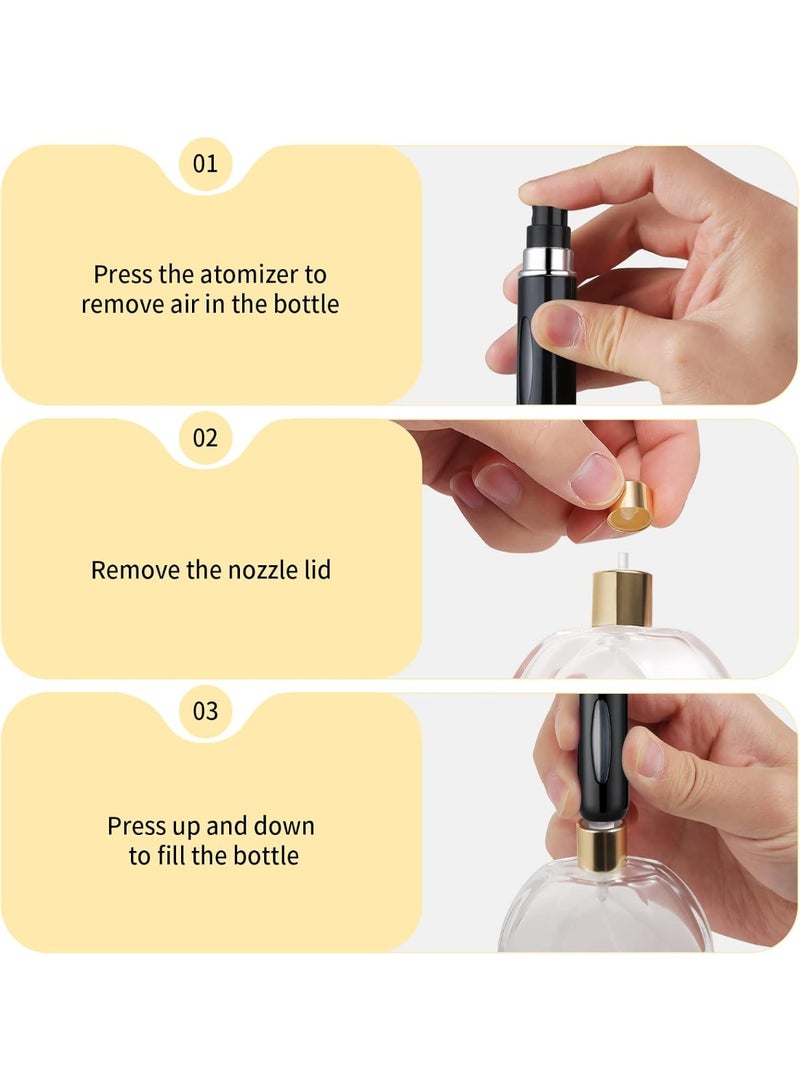 01

Press the atomizer to remove air in the bottle

02

Remove the nozzle lid

03

Press up and down to fill the bottle