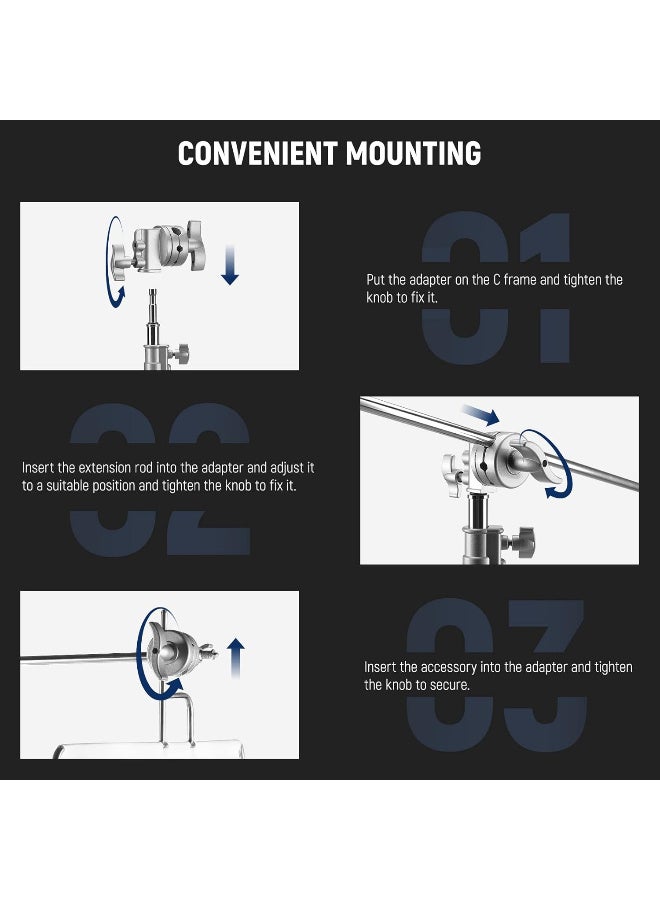 CONVENIENT MOUNTING

01

Put the adapter on the C frame and tighten the knob to fix it.

02

Insert the extension rod into the adapter and adjust it to a suitable position and tighten the knob to fix it.

03

Insert the accessory into the adapter and tighten the knob to secure.