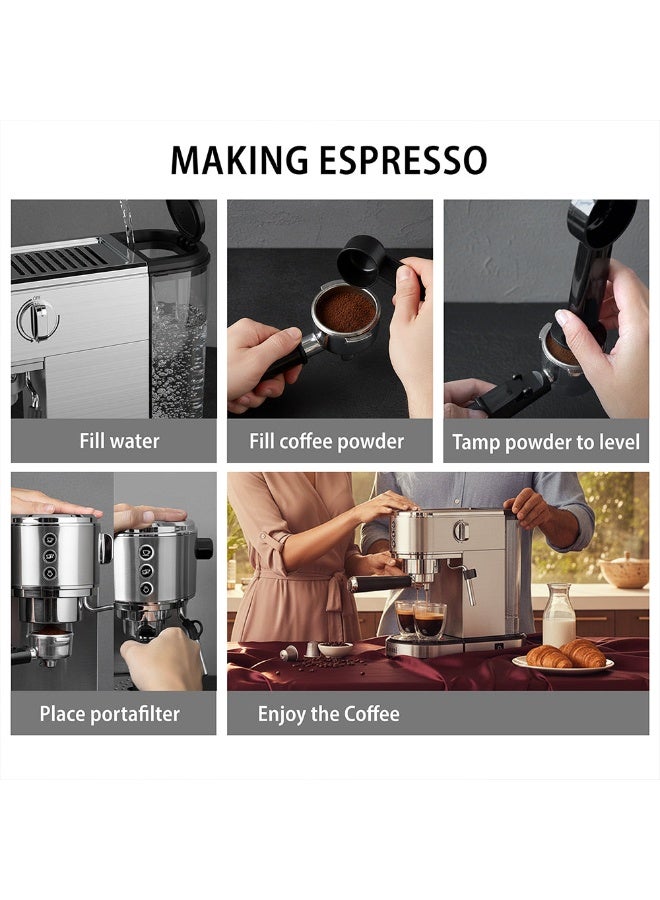 MAKING ESPRESSO

Fill water

Fill coffee powder

Tamp powder to level

Place portafilter

Enjoy the Coffee