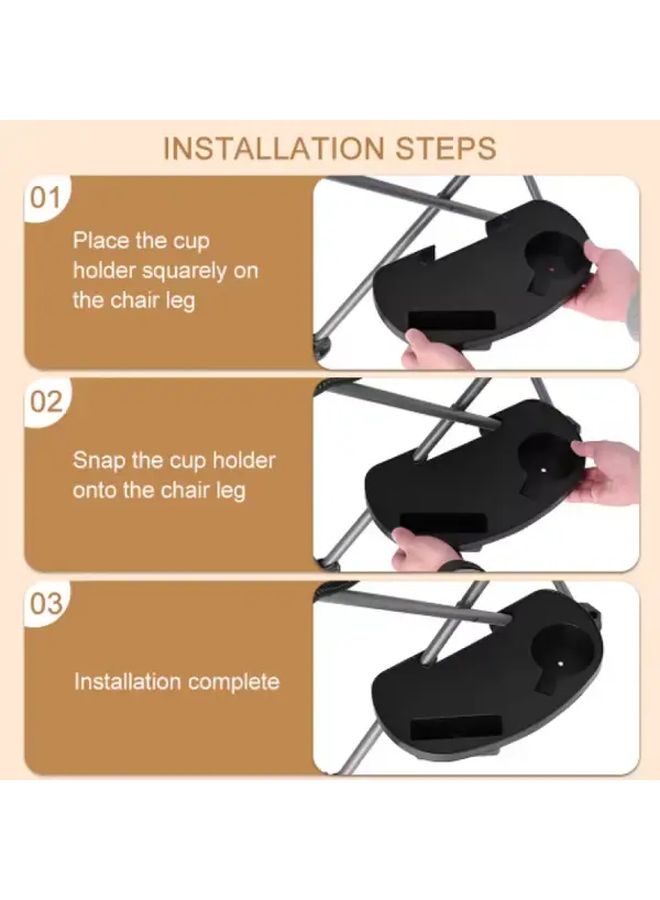 INSTALLATION STEPS

01

Place the cup holder squarely on the chair leg

02

Snap the cup holder onto the chair leg

03

Installation complete