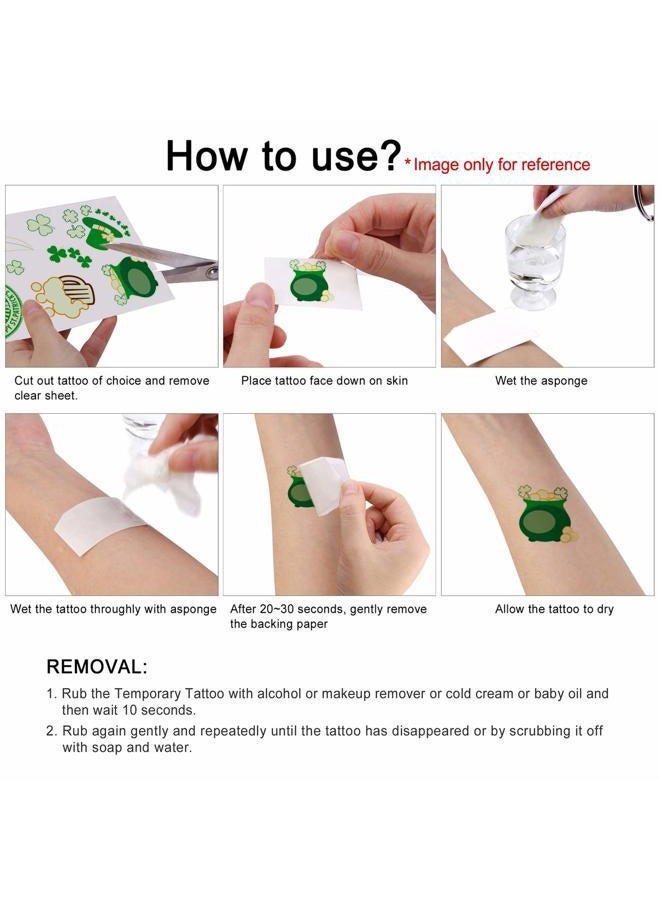 How to use? *Image only for reference

Cut out tattoo of choice and remove clear sheet.

Place tattoo face down on skin

Wet the asponge

Wet the tattoo throughly with asponge

After 20~30 seconds, gently remove the backing paper

Allow the tattoo to dry

REMOVAL:

1. Rub the Temporary Tattoo with alcohol or makeup remover or cold cream or baby oil and then wait 10 seconds.

2. Rub again gently and repeatedly until the tattoo has disappeared or by scrubbing it off with soap and water.