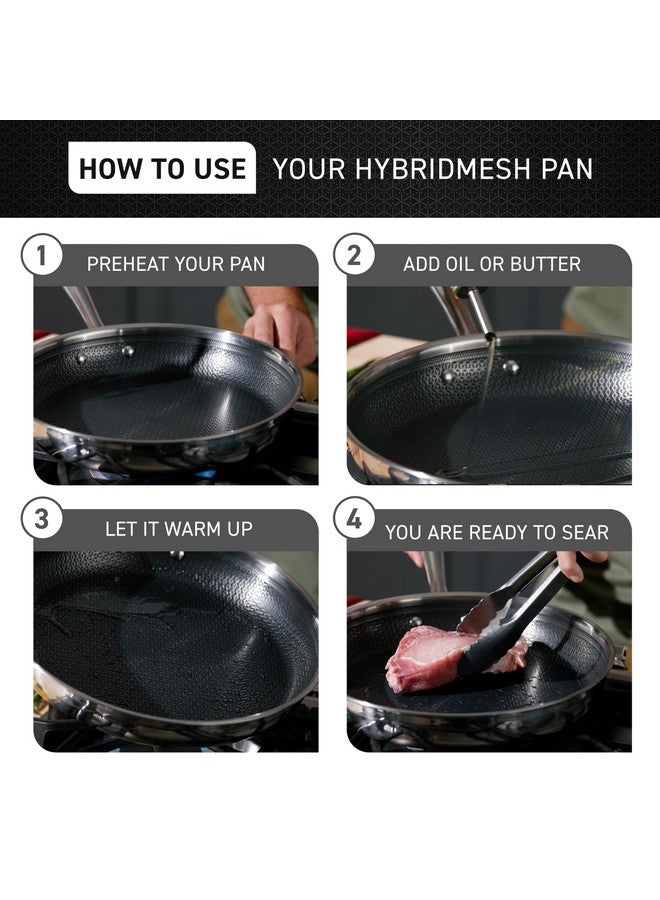 HOW TO USE YOUR HYBRIDMESH PAN

1 PREHEAT YOUR PAN

2 ADD OIL OR BUTTER

3 LET IT WARM UP

4 YOU ARE READY TO SEAR