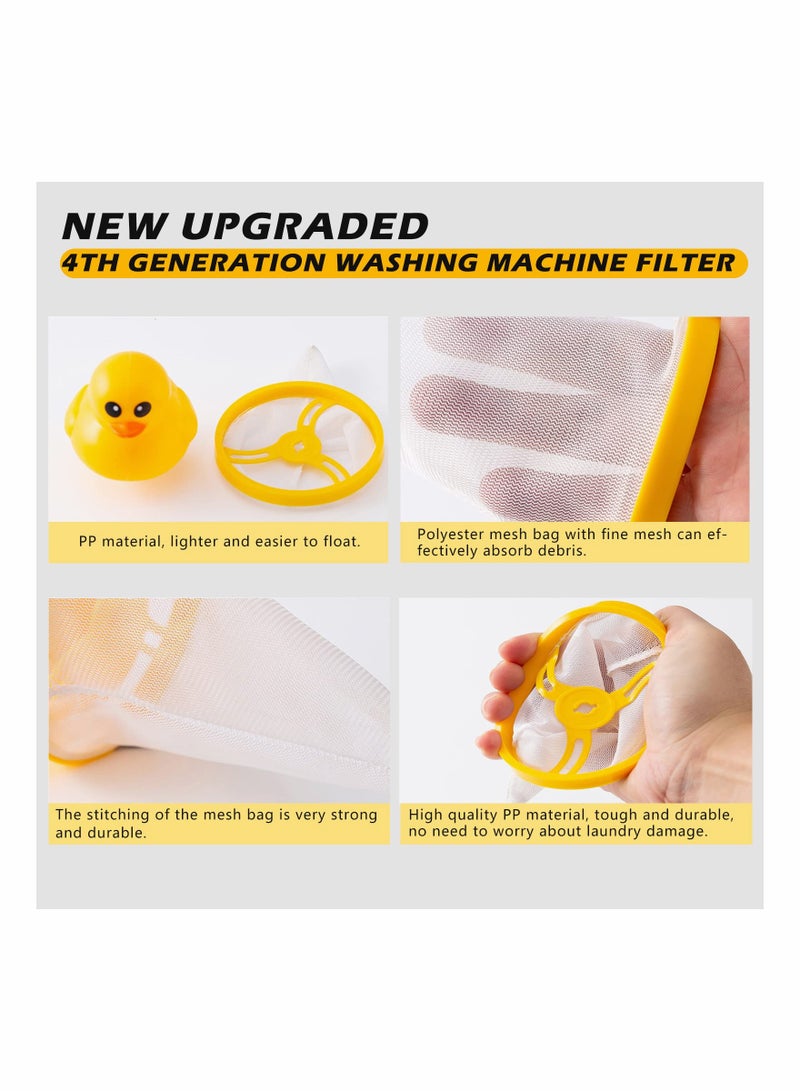 NEW UPGRADED
4TH GENERATION WASHING MACHINE FILTER

PP material, lighter and easier to float.

Polyester mesh bag with fine mesh can effectively absorb debris.

The stitching of the mesh bag is very strong and durable.

High quality PP material, tough and durable, no need to worry about laundry damage.