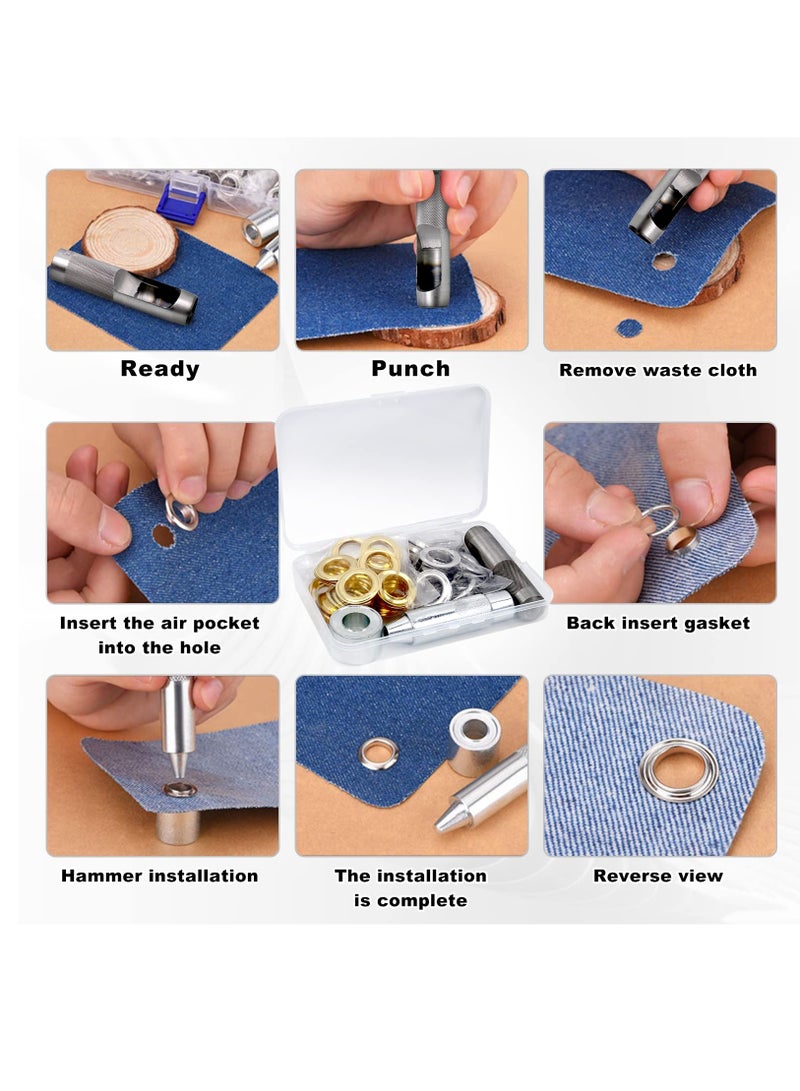 Ready

Punch

Remove waste cloth

Insert the air pocket into the hole

Back insert gasket

Hammer installation

The installation is complete

Reverse view