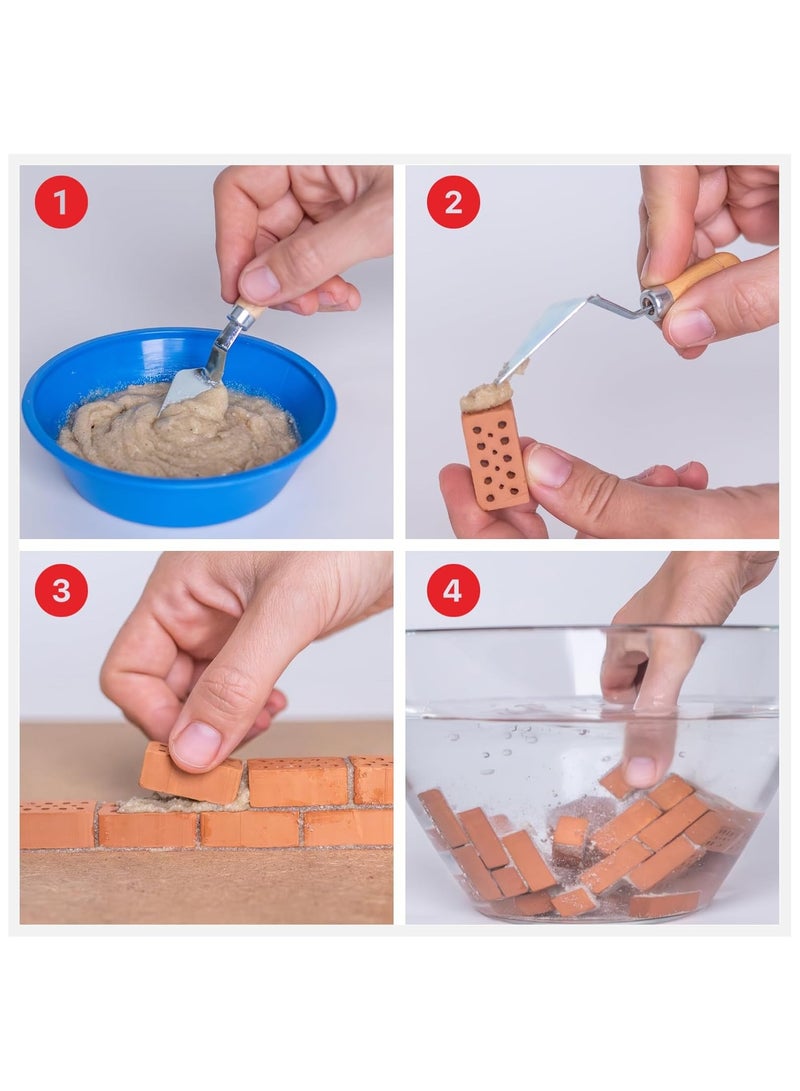 1
2
3
4