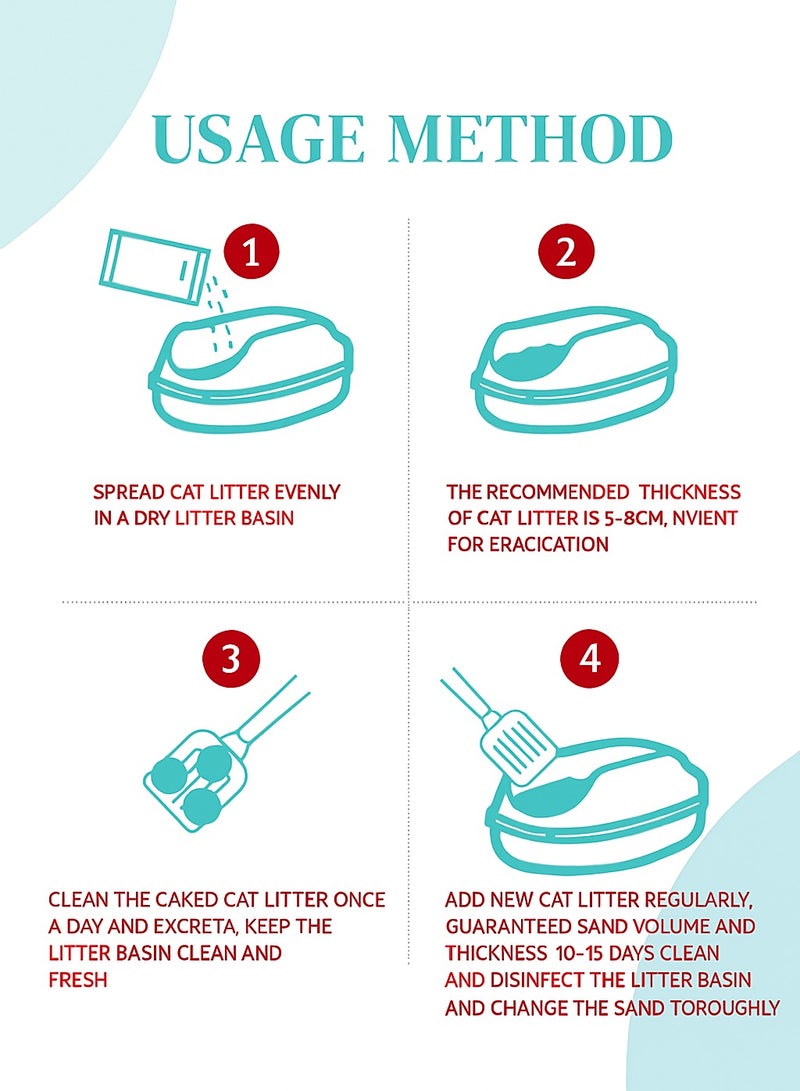 USAGE METHOD

1

SPREAD CAT LITTER EVENLY IN A DRY LITTER BASIN

2

THE RECOMMENDED THICKNESS OF CAT LITTER IS 5-8CM, NVIENT FOR ERACICATION

3

CLEAN THE CAKED CAT LITTER ONCE A DAY AND EXCRETA, KEEP THE LITTER BASIN CLEAN AND FRESH

4

ADD NEW CAT LITTER REGULARLY, GUARANTEED SAND VOLUME AND THICKNESS 10-15 DAYS CLEAN AND DISINFECT THE LITTER BASIN AND CHANGE THE SAND TOROUGHLY