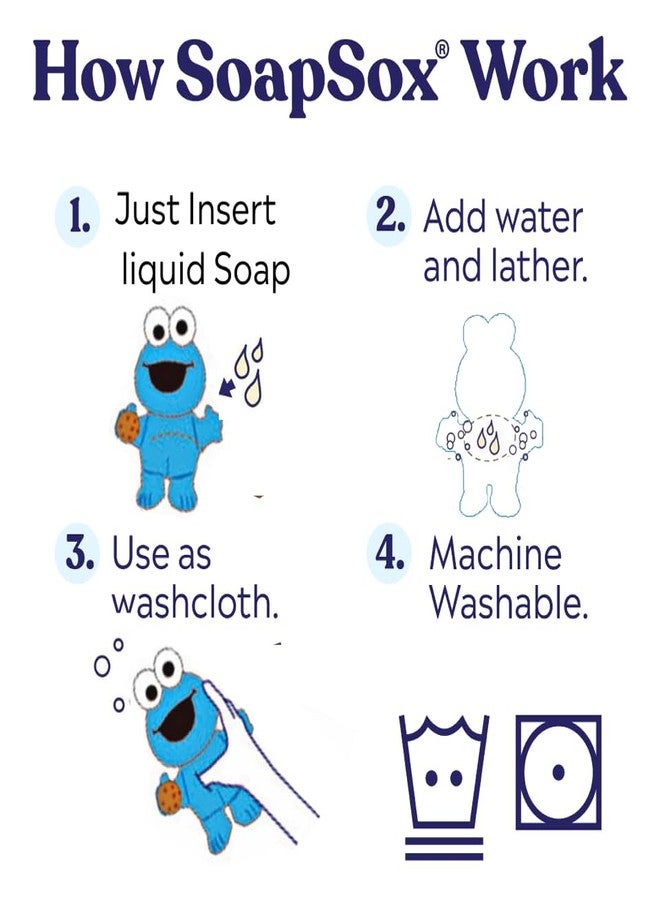 How SoapSox® Work

1. Just Insert liquid Soap

2. Add water and lather.

3. Use as washcloth.

4. Machine Washable.