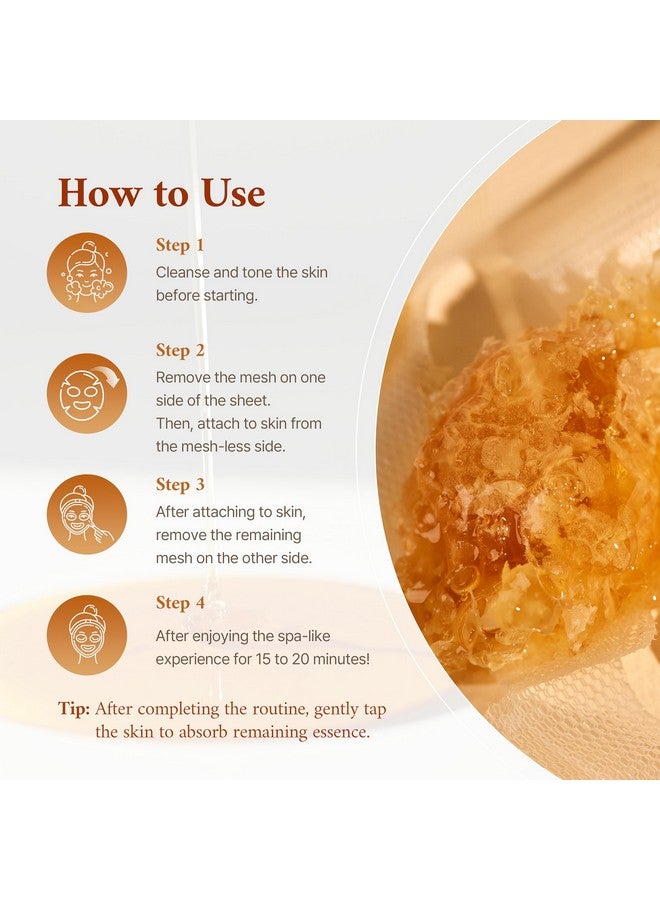 How to Use

Step 1
Cleanse and tone the skin before starting.

Step 2
Remove the mesh on one side of the sheet.
Then, attach to skin from the mesh-less side.

Step 3
After attaching to skin, remove the remaining mesh on the other side.

Step 4
After enjoying the spa-like experience for 15 to 20 minutes!

Tip: After completing the routine, gently tap the skin to absorb remaining essence.