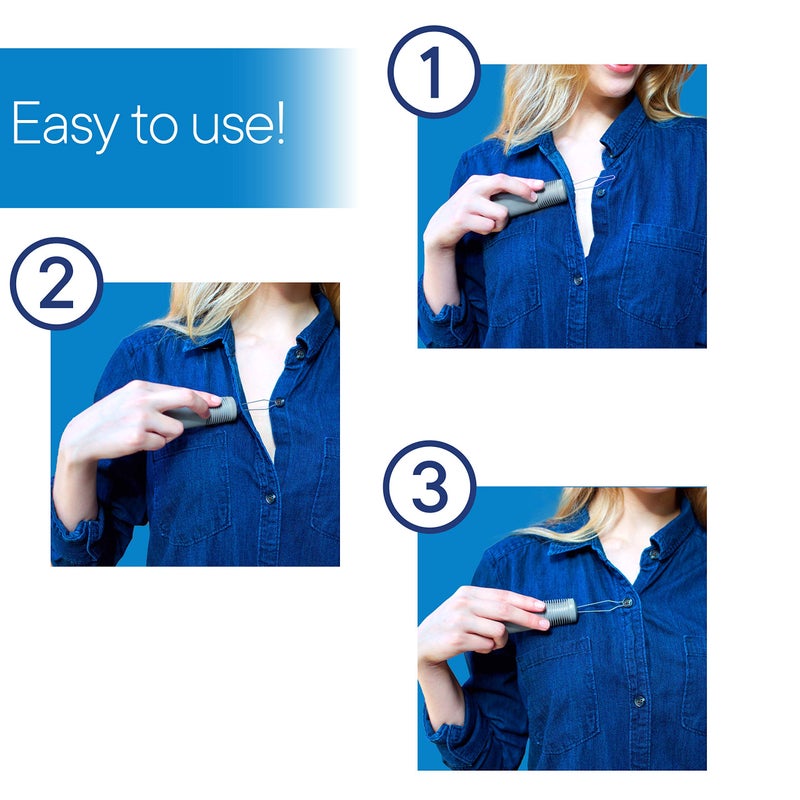 Easy to use!

1

2

3