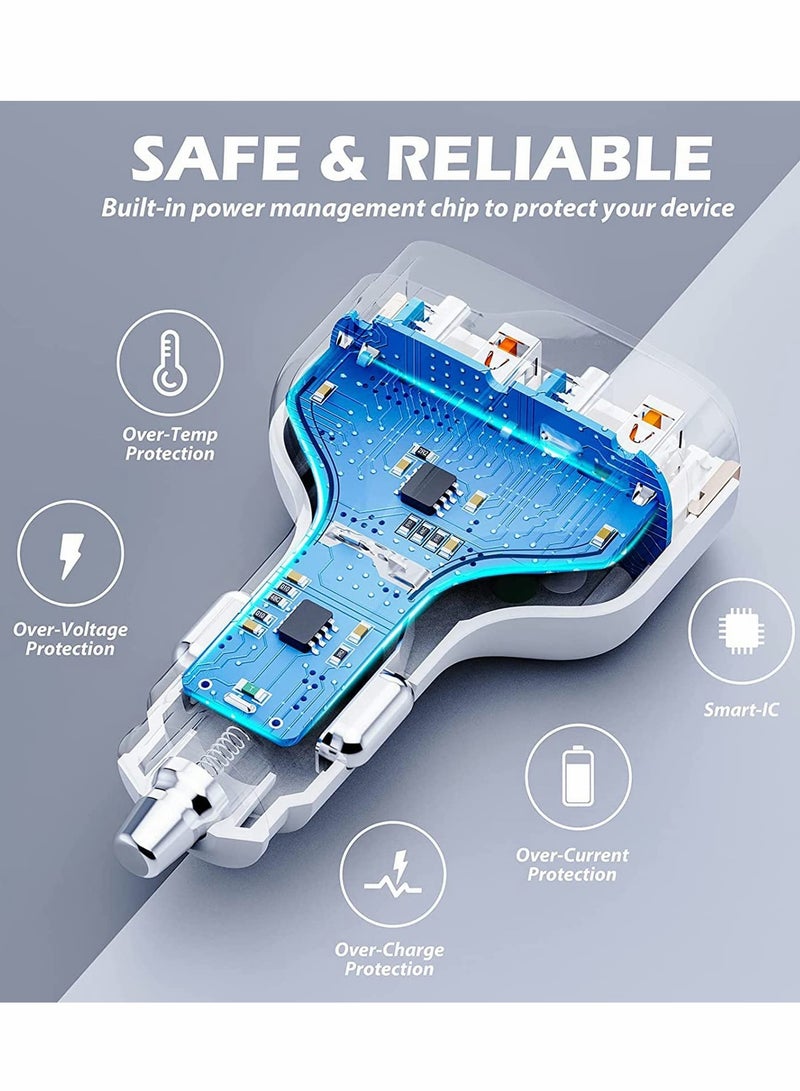 SAFE & RELIABLE

Built-in power management chip to protect your device

Over-Temp Protection

Over-Voltage Protection

Smart-IC

Over-Current Protection

Over-Charge Protection