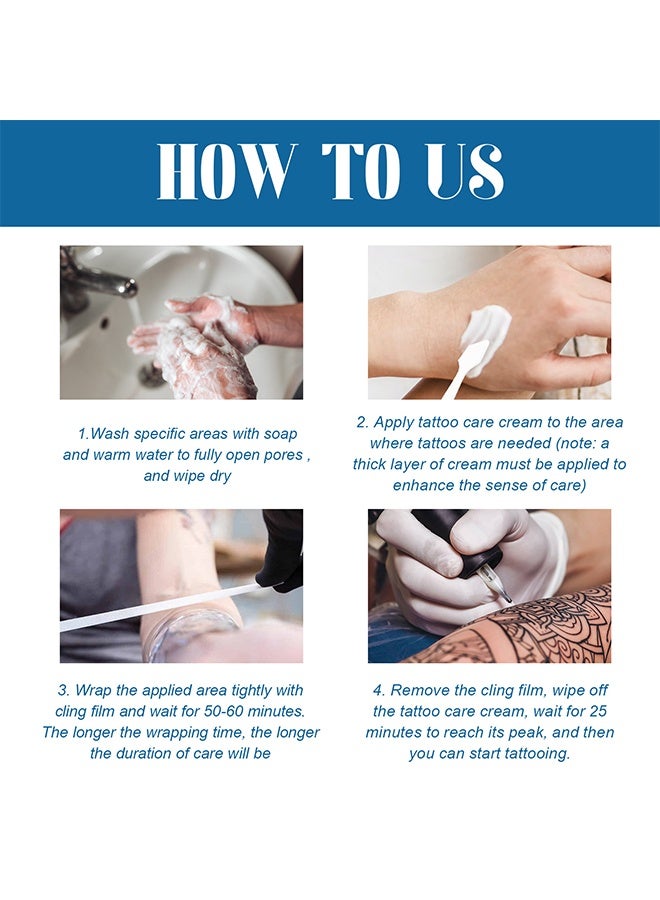 HOW TO US

1.Wash specific areas with soap and warm water to fully open pores , and wipe dry

2. Apply tattoo care cream to the area where tattoos are needed (note: a thick layer of cream must be applied to enhance the sense of care)

3. Wrap the applied area tightly with cling film and wait for 50-60 minutes. The longer the wrapping time, the longer the duration of care will be

4. Remove the cling film, wipe off the tattoo care cream, wait for 25 minutes to reach its peak, and then you can start tattooing.