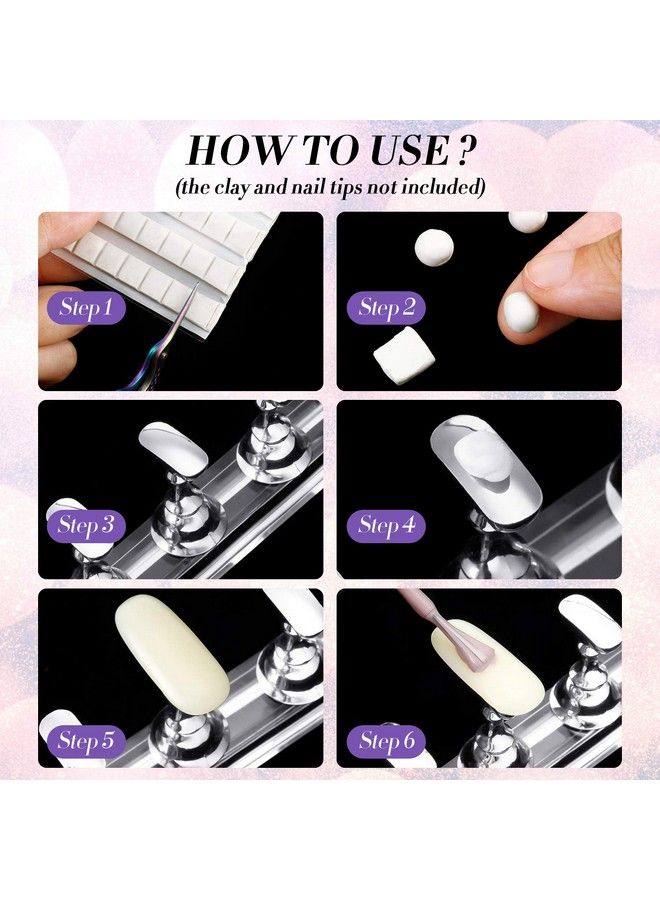 HOW TO USE ?
(the clay and nail tips not included)

Step 1

Step 2

Step 3

Step 4

Step 5

Step 6