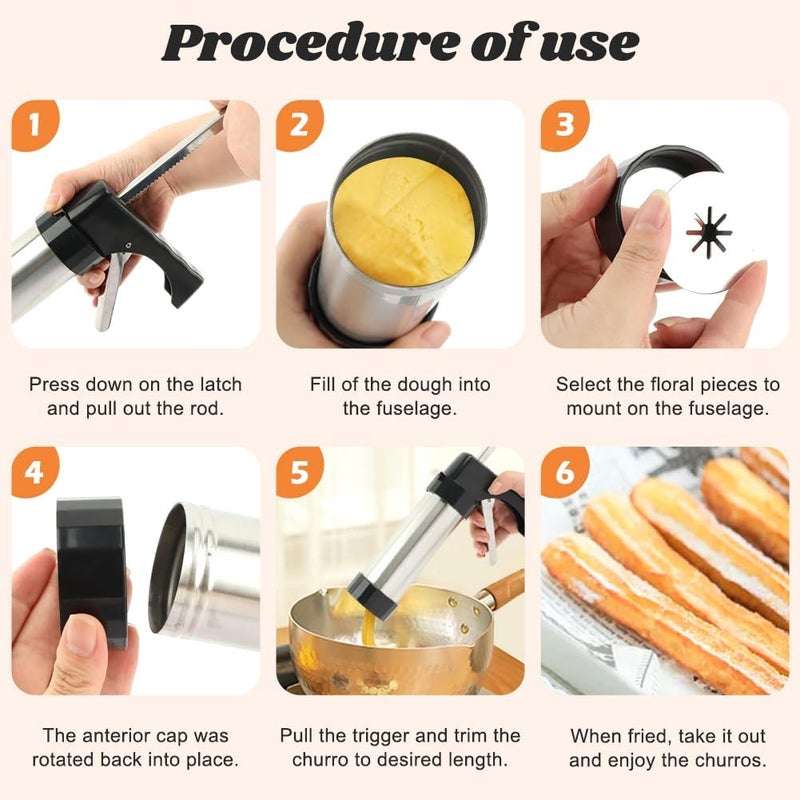 Procedure of use

1

Press down on the latch and pull out the rod.

2

Fill of the dough into the fuselage.

3

Select the floral pieces to mount on the fuselage.

4

The anterior cap was rotated back into place.

5

Pull the trigger and trim the churro to desired length.

6

When fried, take it out and enjoy the churros.