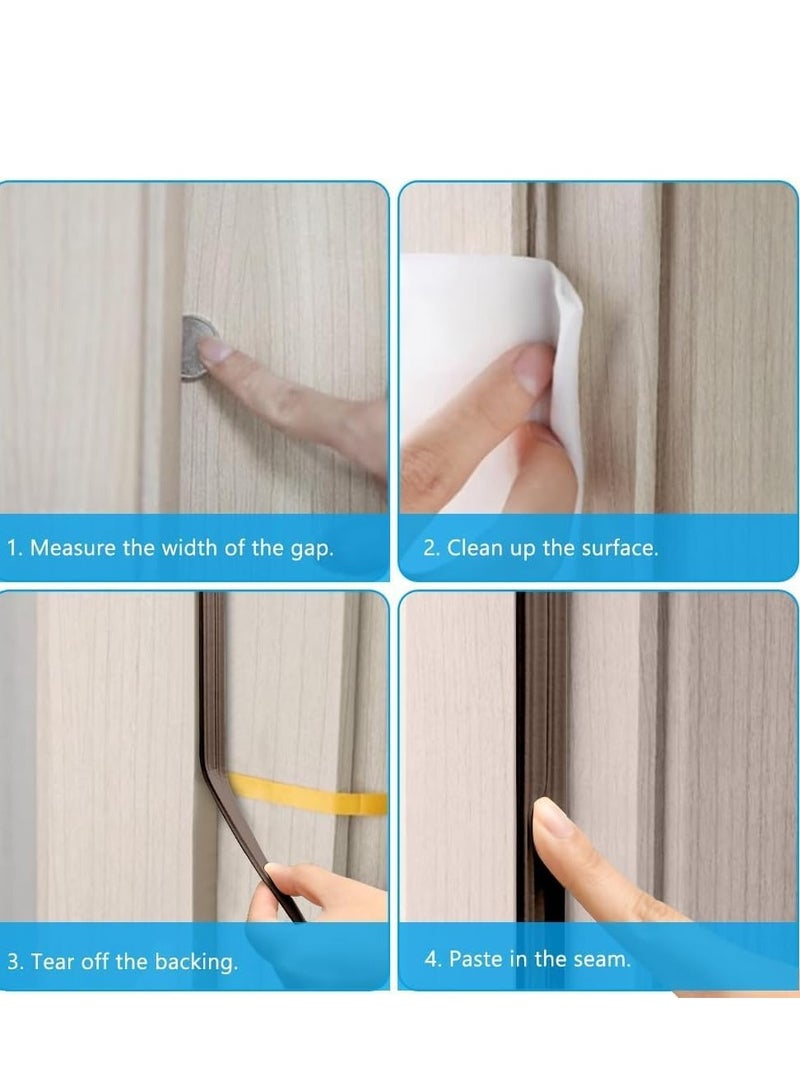 1. Measure the width of the gap.

2. Clean up the surface.

3. Tear off the backing.

4. Paste in the seam.