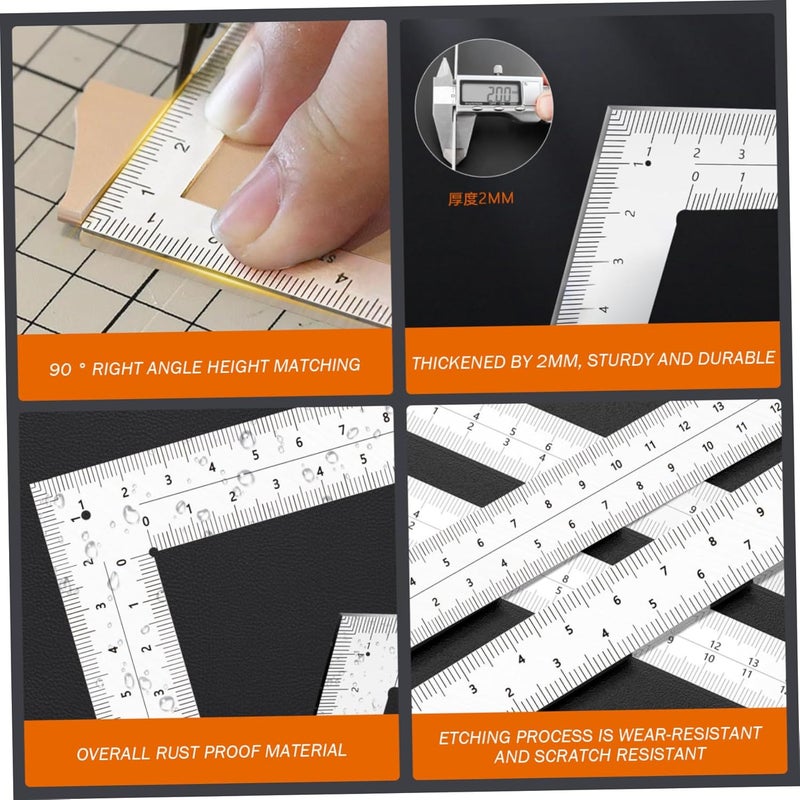 90 ° RIGHT ANGLE HEIGHT MATCHING

2.00

厚度2MM

THICKENED BY 2MM, STURDY AND DURABLE

OVERALL RUST PROOF MATERIAL

ETCHING PROCESS IS WEAR-RESISTANT AND SCRATCH RESISTANT