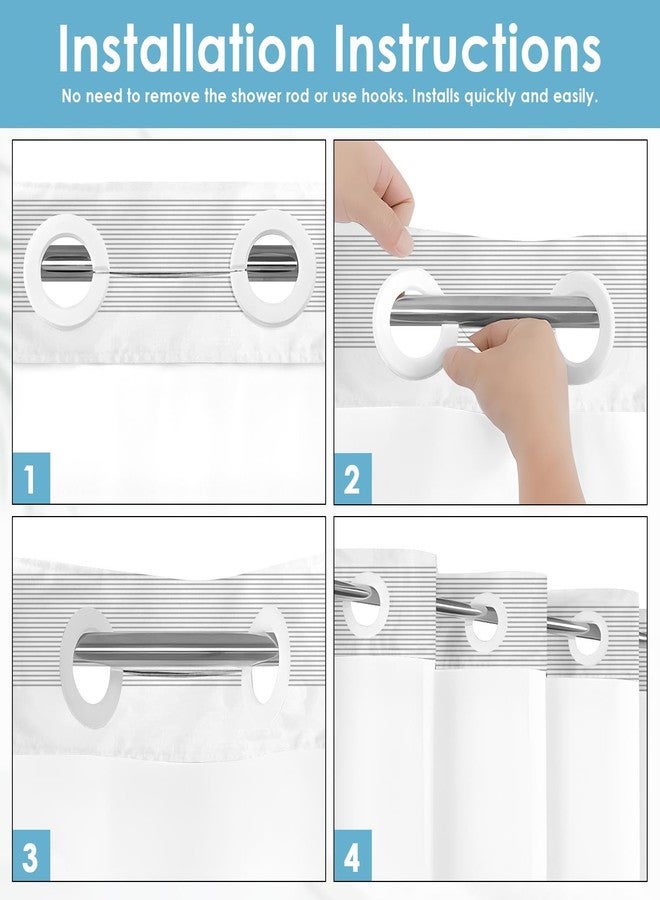 Installation Instructions

No need to remove the shower rod or use hooks. Installs quickly and easily.

1

2

3

4