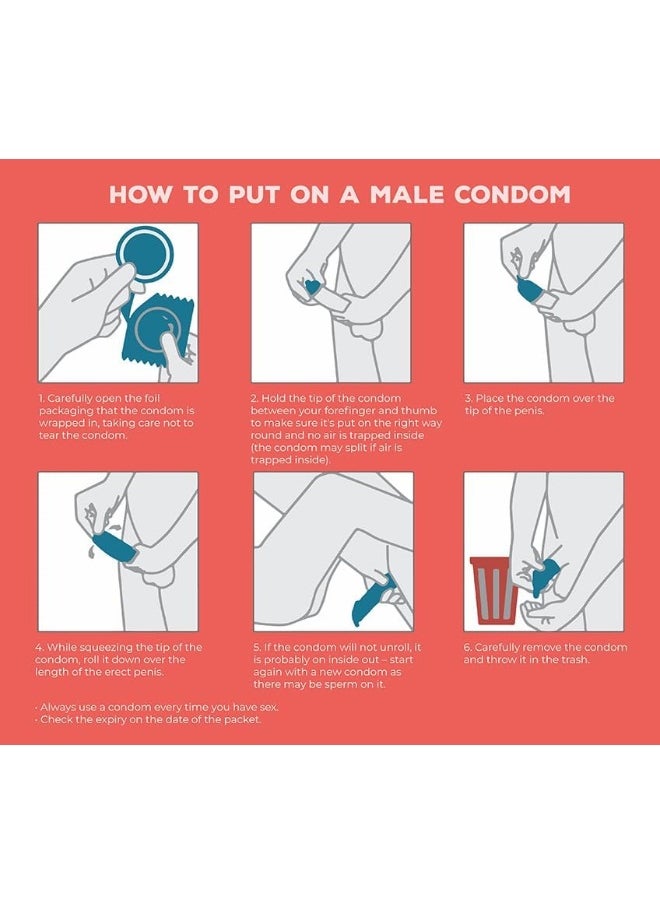 HOW TO PUT ON A MALE CONDOM

1. Carefully open the foil packaging that the condom is wrapped in, taking care not to tear the condom.

2. Hold the tip of the condom between your forefinger and thumb to make sure it's put on the right way round and no air is trapped inside (the condom may split if air is trapped inside).

3. Place the condom over the tip of the penis.

4. While squeezing the tip of the condom, roll it down over the length of the erect penis.

5. If the condom will not unroll, it is probably on inside out – start again with a new condom as there may be sperm on it.

6. Carefully remove the condom and throw it in the trash.

· Always use a condom every time you have sex.
· Check the expiry on the date of the packet.