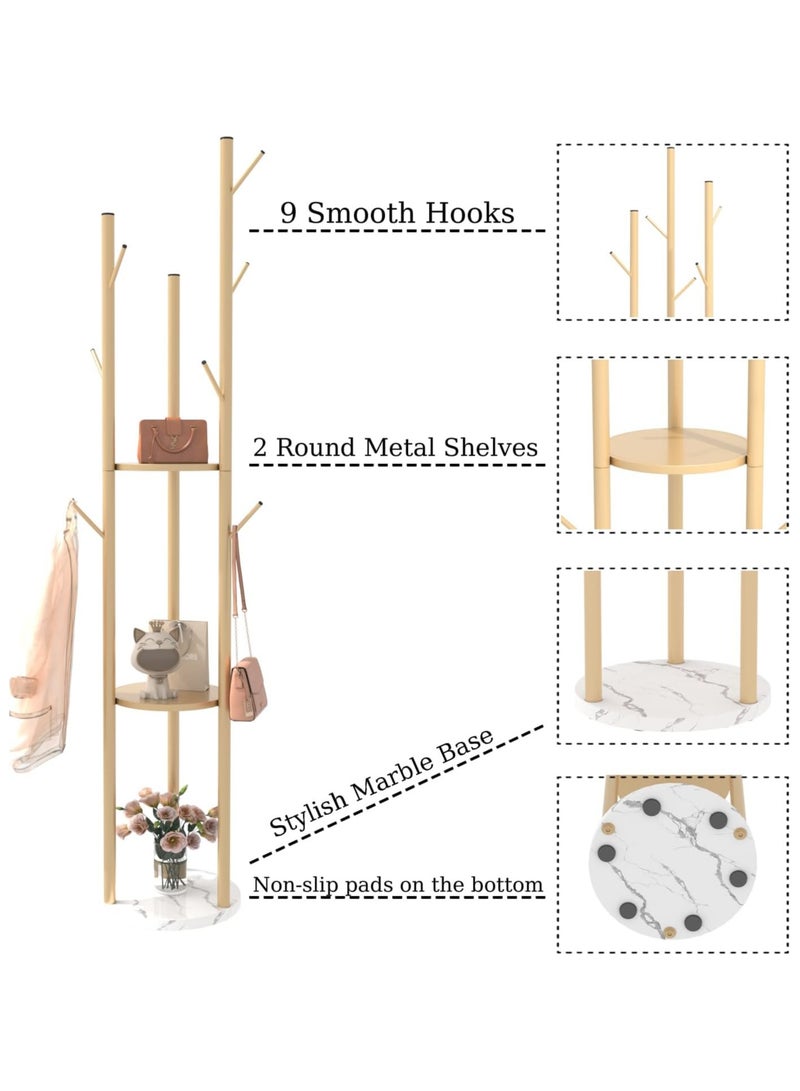 9 Smooth Hooks

2 Round Metal Shelves

Stylish Marble Base

Non-slip pads on the bottom