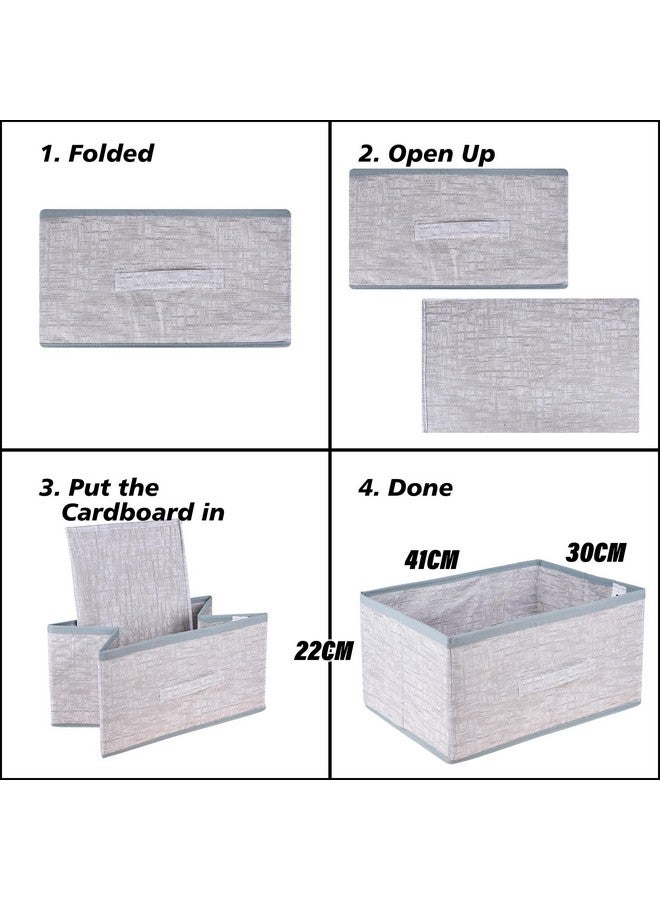 1. Folded

2. Open Up

3. Put the Cardboard in

4. Done

41CM

30CM

22CM