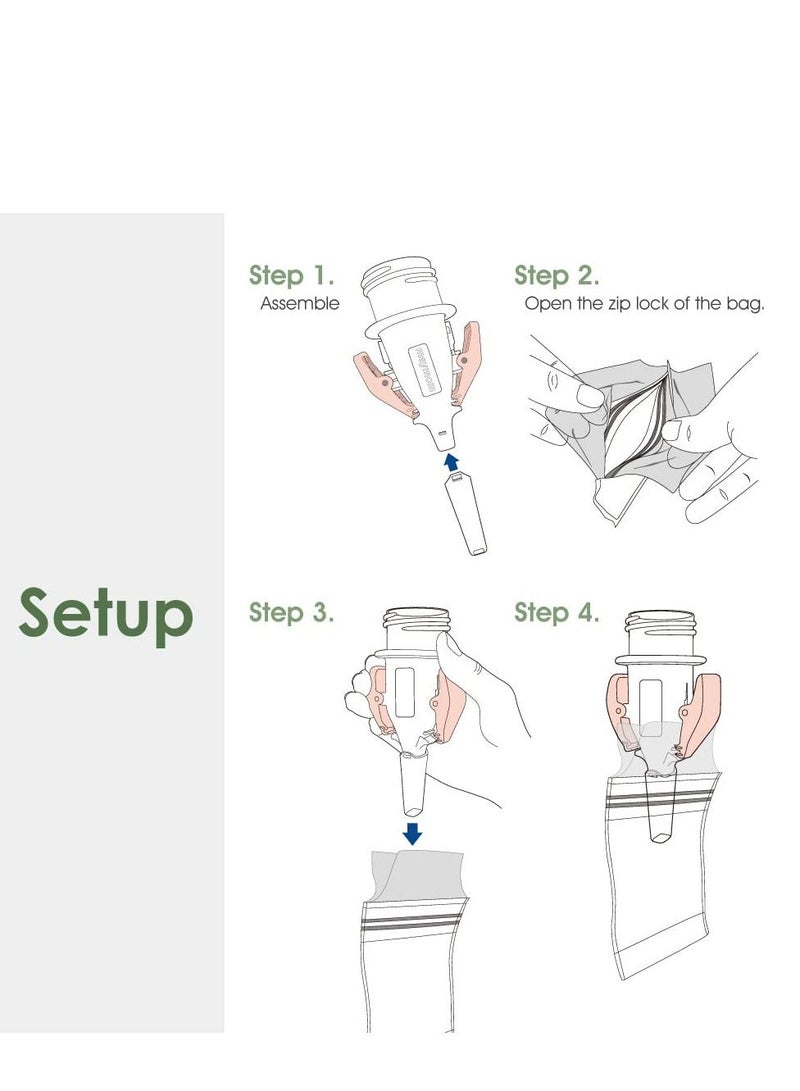 Setup

Step 1.
Assemble

Step 2.
Open the zip lock of the bag.

Step 3.

Step 4.