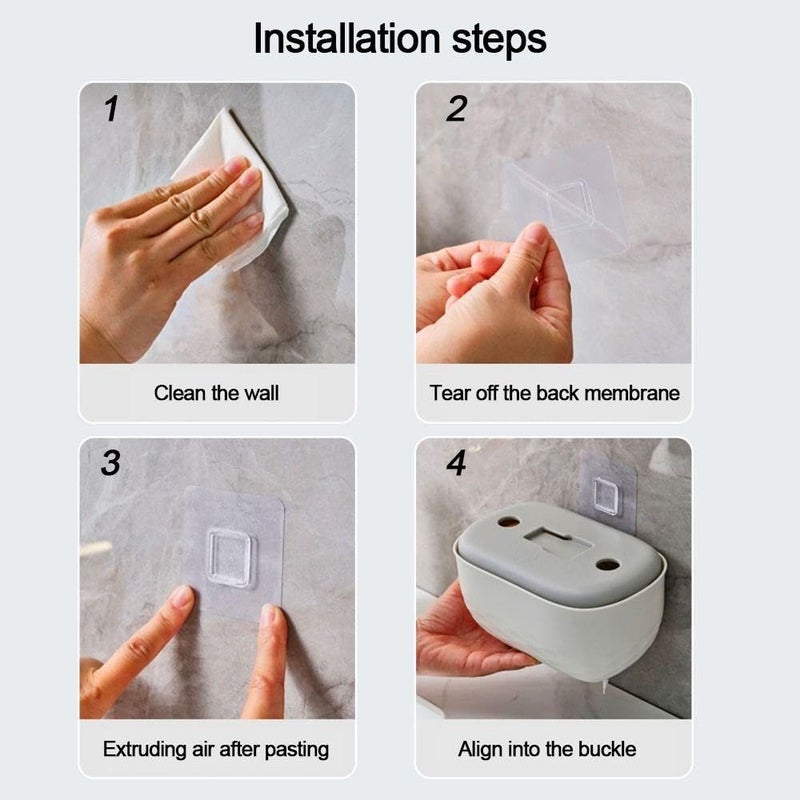 Installation steps

1

Clean the wall

2

Tear off the back membrane

3

Extruding air after pasting

4

Align into the buckle