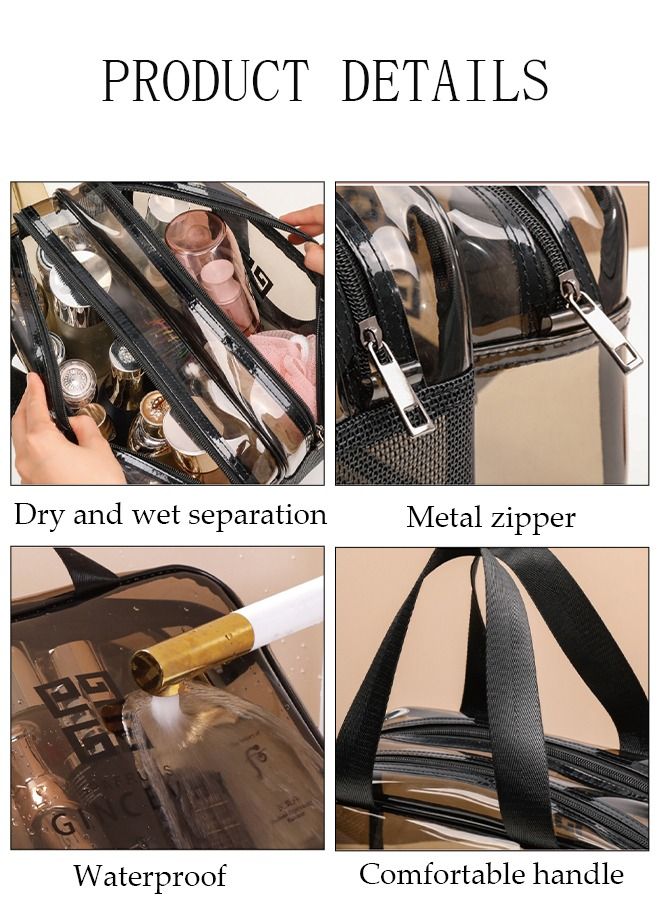 PRODUCT DETAILS

Dry and wet separation

Metal zipper

Waterproof

Comfortable handle