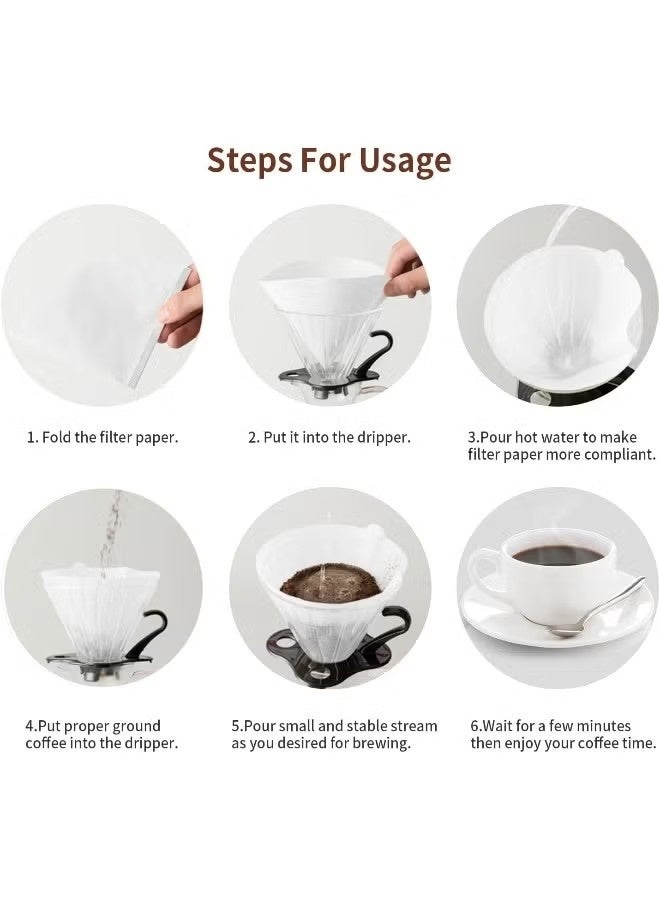 Steps For Usage

1. Fold the filter paper.

2. Put it into the dripper.

3.Pour hot water to make filter paper more compliant.

4.Put proper ground coffee into the dripper.

5.Pour small and stable stream as you desired for brewing.

6.Wait for a few minutes then enjoy your coffee time.