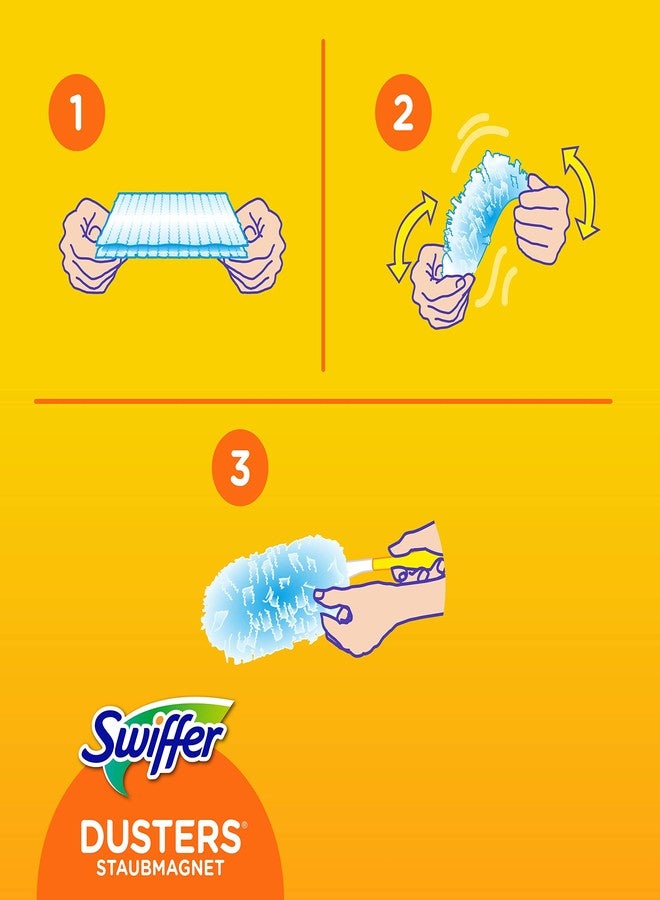 1

2

3

Swiffer

DUSTERS®
STAUBMAGNET