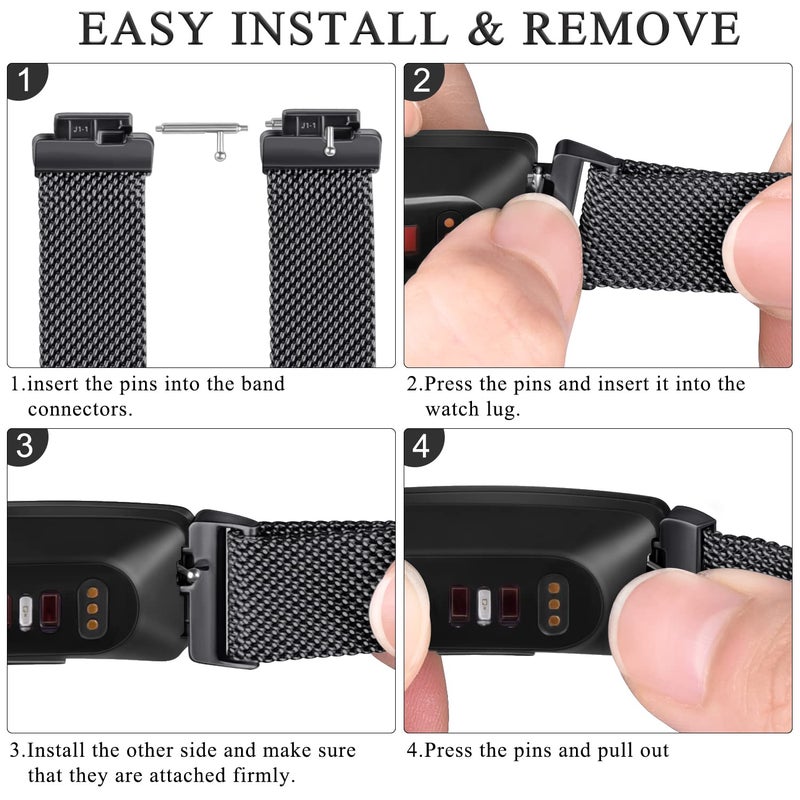 EASY INSTALL & REMOVE

1

J1-1

J1-1

1.insert the pins into the band connectors.

2

2.Press the pins and insert it into the watch lug.

3

3.Install the other side and make sure that they are attached firmly.

4

4.Press the pins and pull out