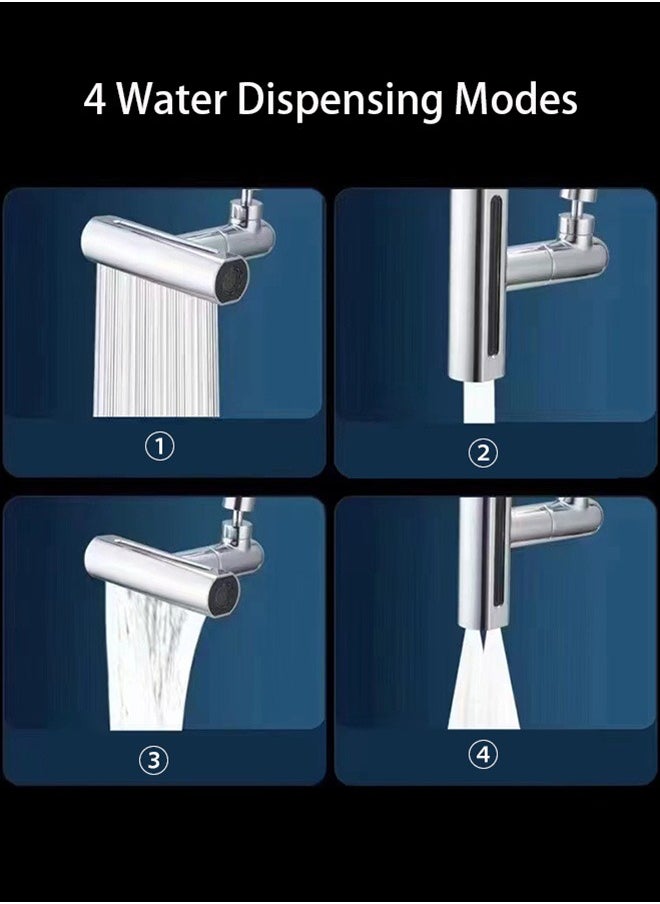 4 Water Dispensing Modes

①

②

③

④