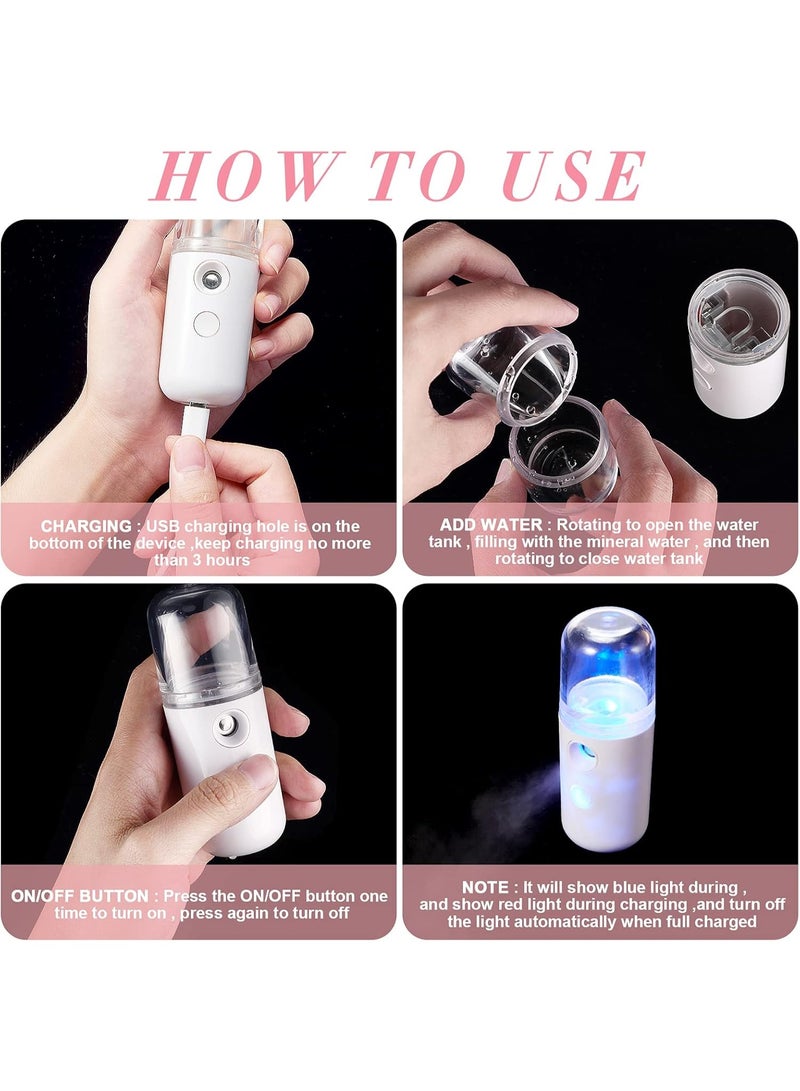 HOW TO USE

CHARGING : USB charging hole is on the bottom of the device ,keep charging no more than 3 hours

ADD WATER : Rotating to open the water tank , filling with the mineral water , and then rotating to close water tank

ON/OFF BUTTON : Press the ON/OFF button one time to turn on , press again to turn off

NOTE : It will show blue light during , and show red light during charging ,and turn off the light automatically when full charged