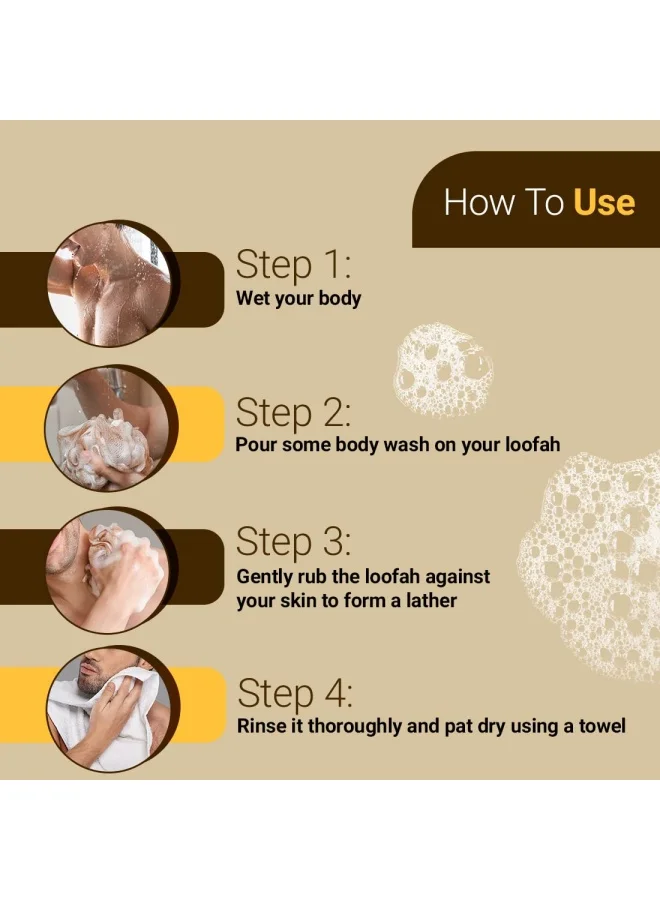 How To Use

Step 1:
Wet your body

Step 2:
Pour some body wash on your loofah

Step 3:
Gently rub the loofah against your skin to form a lather

Step 4:
Rinse it thoroughly and pat dry using a towel