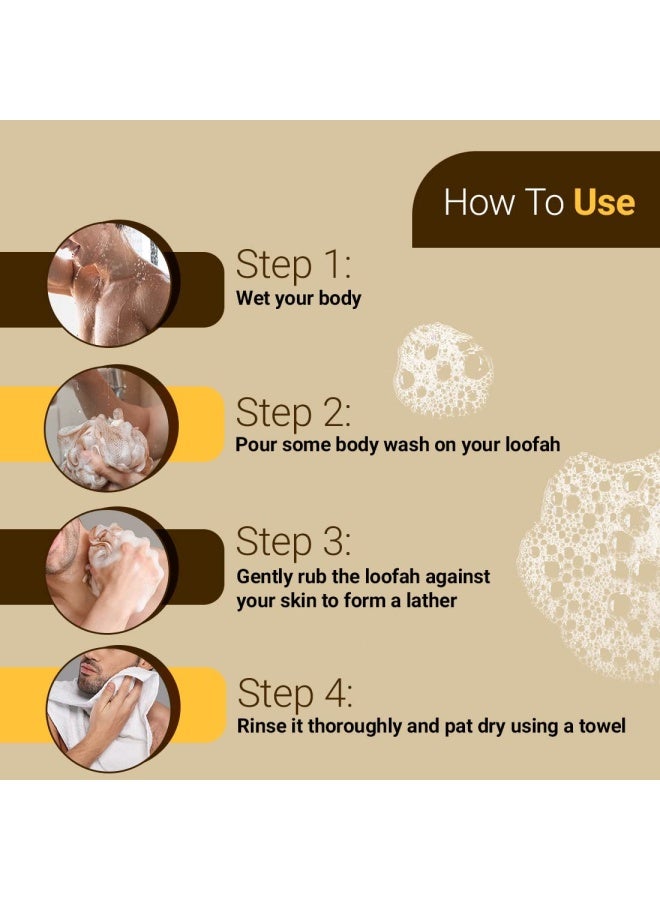 How To Use

Step 1:
Wet your body

Step 2:
Pour some body wash on your loofah

Step 3:
Gently rub the loofah against your skin to form a lather

Step 4:
Rinse it thoroughly and pat dry using a towel