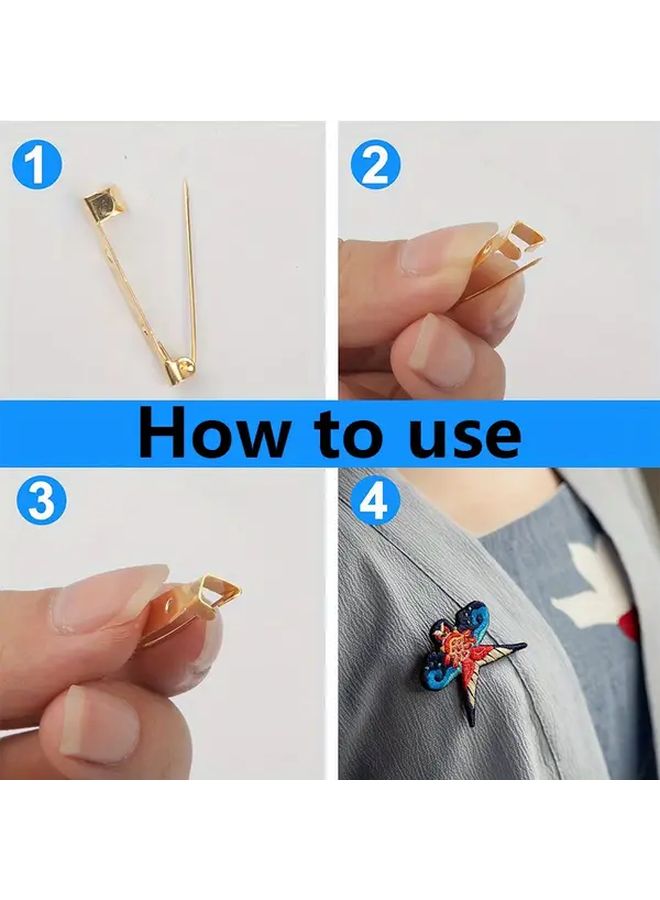 1

2

How to use

3

4